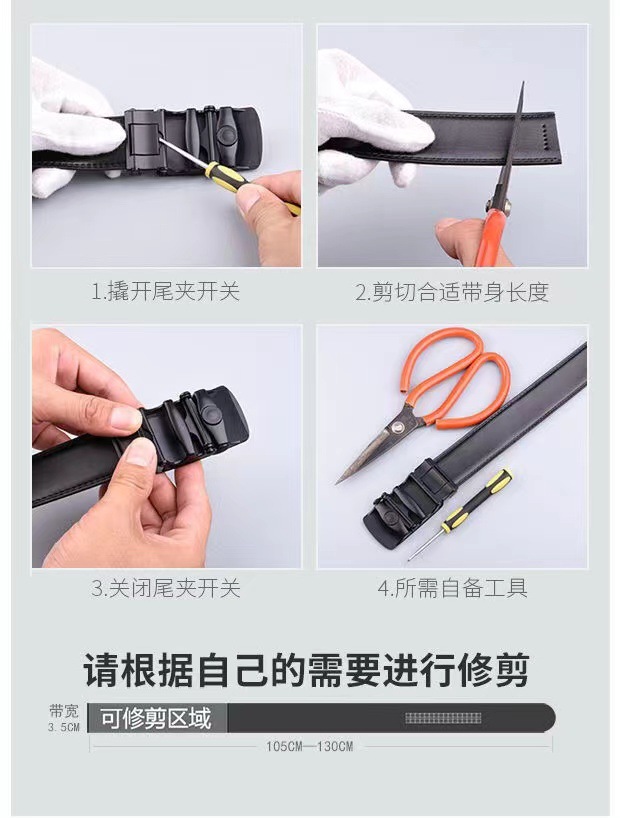 1.撬开尾夹开关

2.剪切合适带身长度

3.关闭尾夹开关

4.所需自备工具

请根据自己的需要进行修剪

带宽
3.5CM

可修剪区域

105CM—130CM