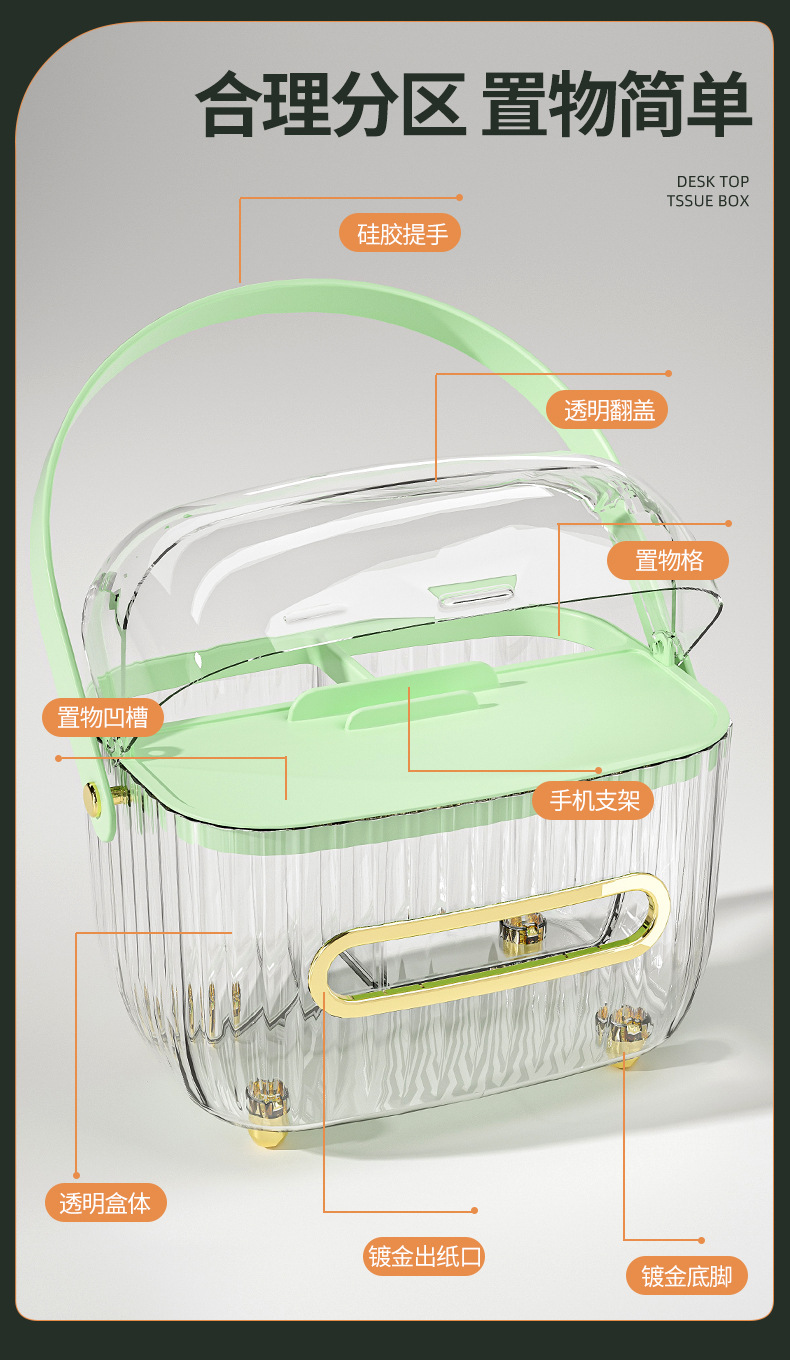 合理分区 置物简单

DESK TOP
TSSUE BOX

硅胶提手

透明翻盖

置物格

置物凹槽

手机支架

透明盒体

镀金出纸口

镀金底脚