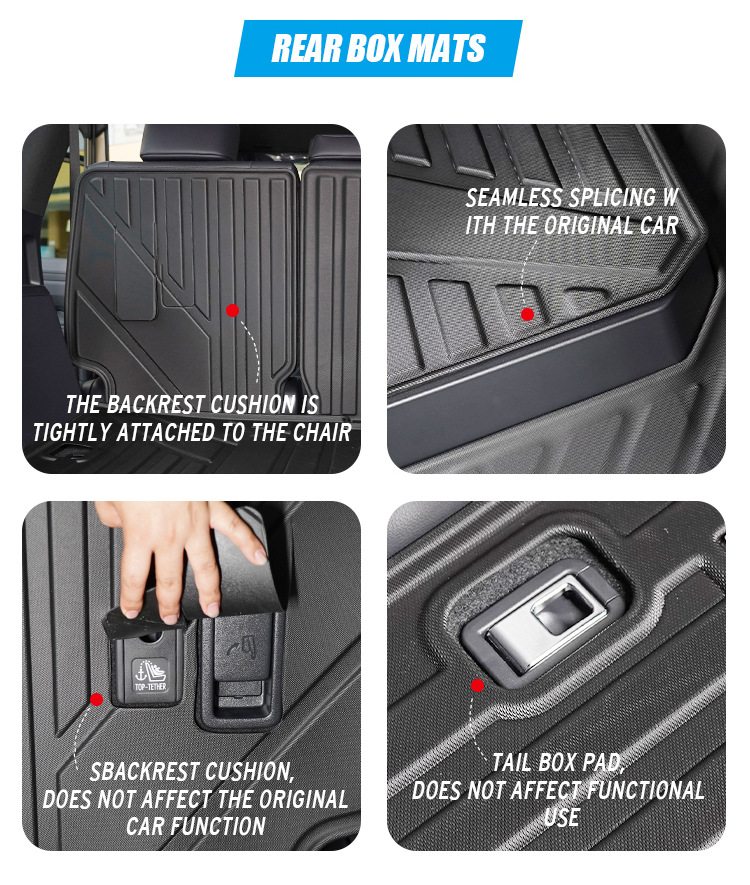 REAR BOX MATS

THE BACKREST CUSHION IS TIGHTLY ATTACHED TO THE CHAIR

SEAMLESS SPLICING W ITH THE ORIGINAL CAR

TOP-TETHER

SBACKREST CUSHION, DOES NOT AFFECT THE ORIGINAL CAR FUNCTION

TAIL BOX PAD, DOES NOT AFFECT FUNCTIONAL USE