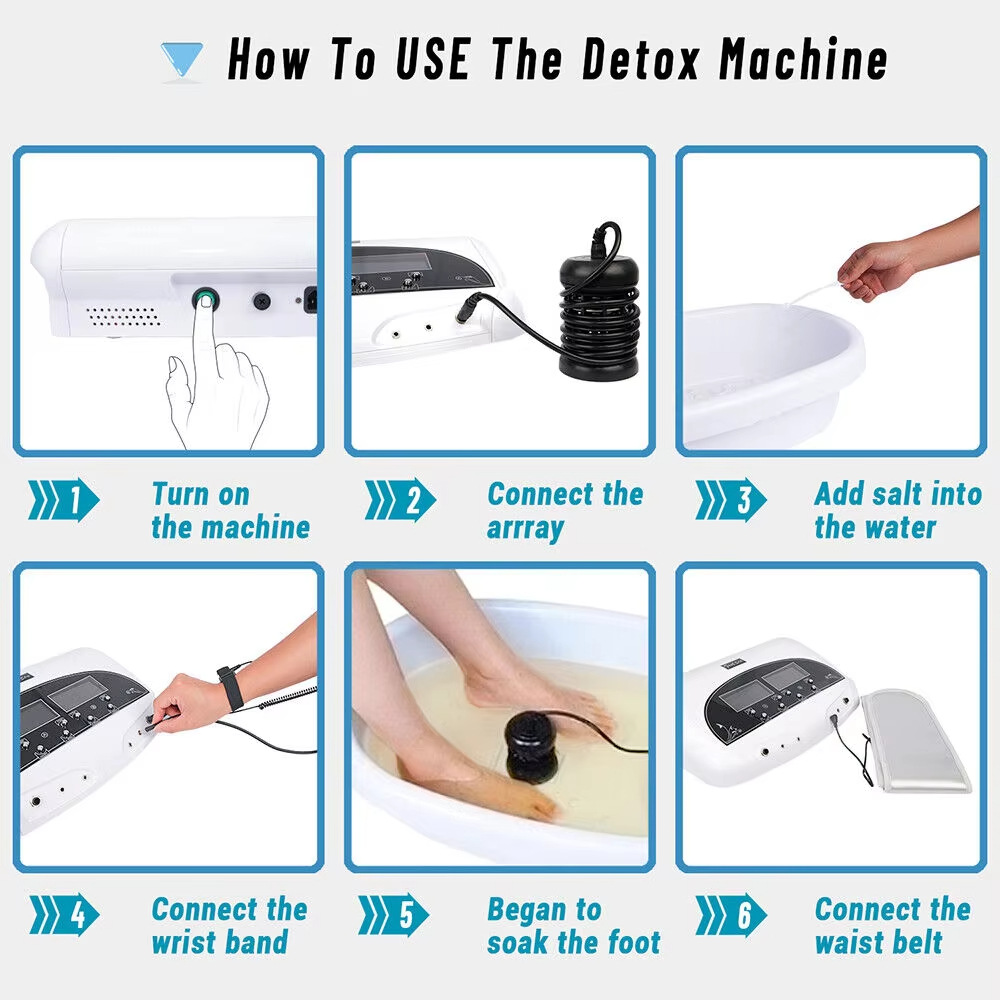 How To USE The Detox Machine

1 Turn on the machine

2 Connect the arrray

3 Add salt into the water

4 Connect the wrist band

5 Began to soak the foot

6 Connect the waist belt