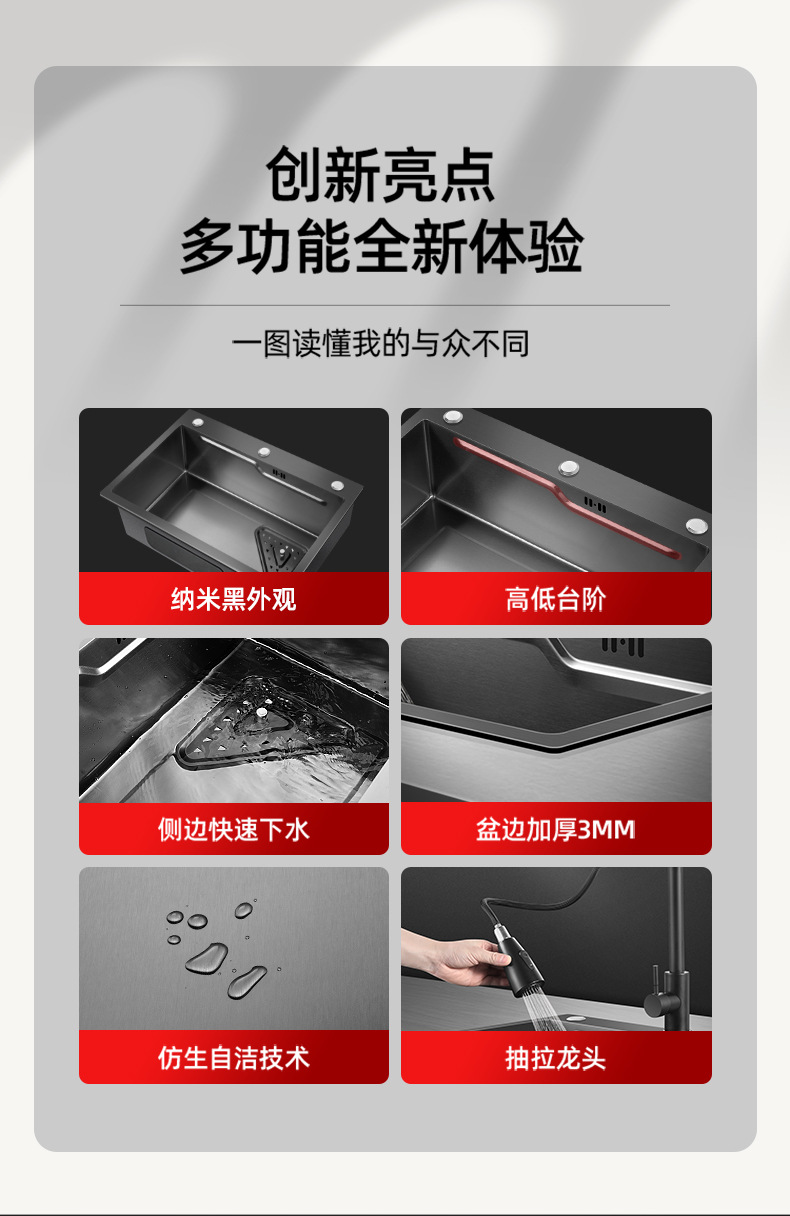 创新亮点
多功能全新体验

一图读懂我的与众不同

纳米黑外观

高低台阶

侧边快速下水

盆边加厚3MM

仿生自洁技术

抽拉龙头