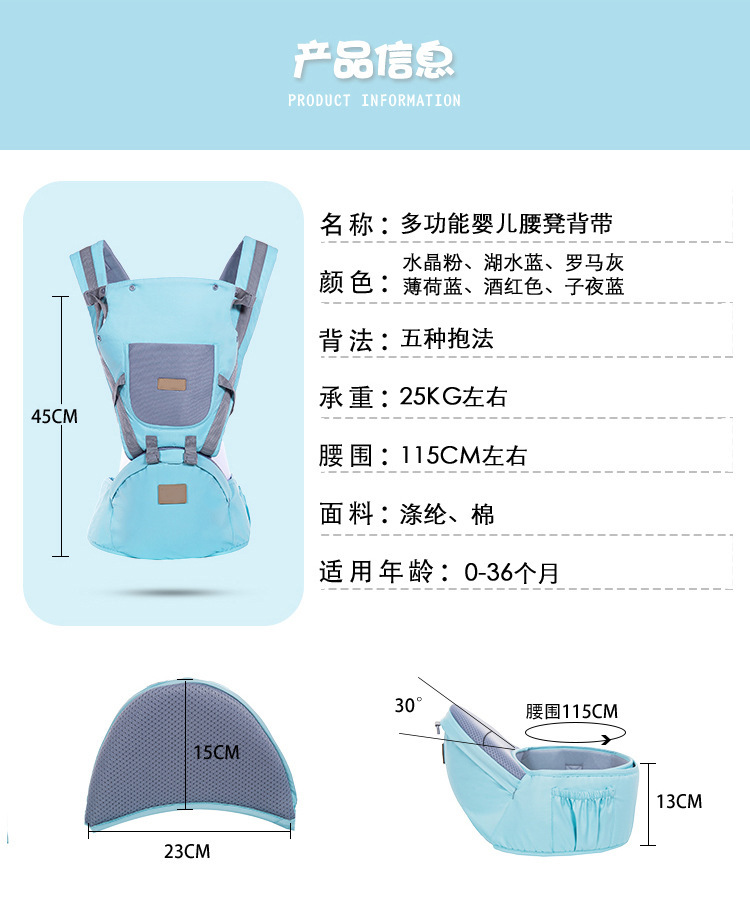 产品信息
PRODUCT INFORMATION

45CM

名称：多功能婴儿腰凳背带

颜色：水晶粉、湖水蓝、罗马灰
薄荷蓝、酒红色、子夜蓝

背法：五种抱法

承重：25KG左右

腰围：115CM左右

面料：涤纶、棉

适用年龄：0-36个月

15CM

23CM

30°

腰围115CM

13CM