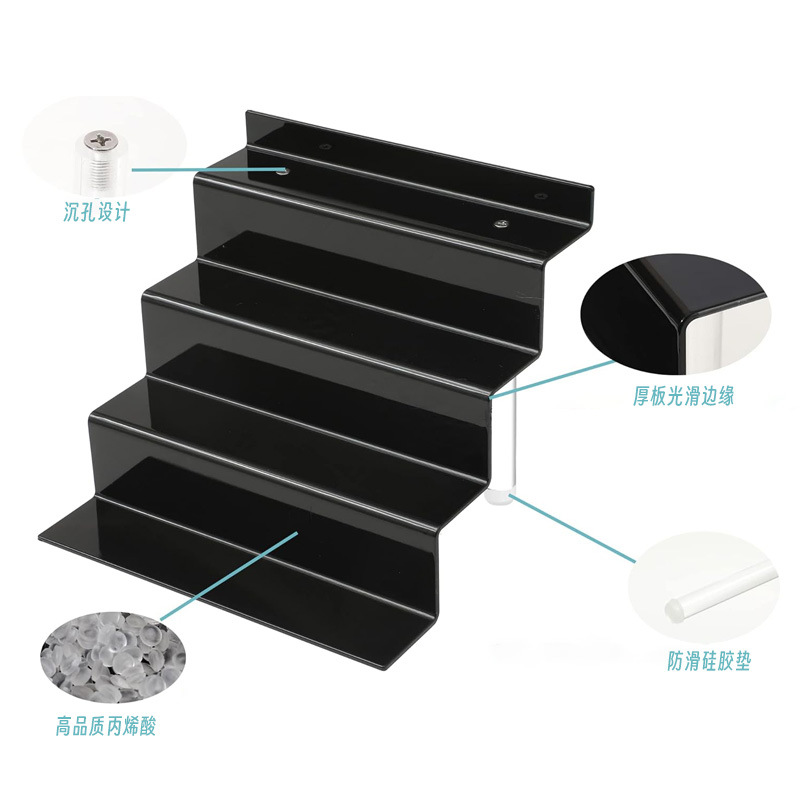 沉孔设计

厚板光滑边缘

防滑硅胶垫

高品质丙烯酸