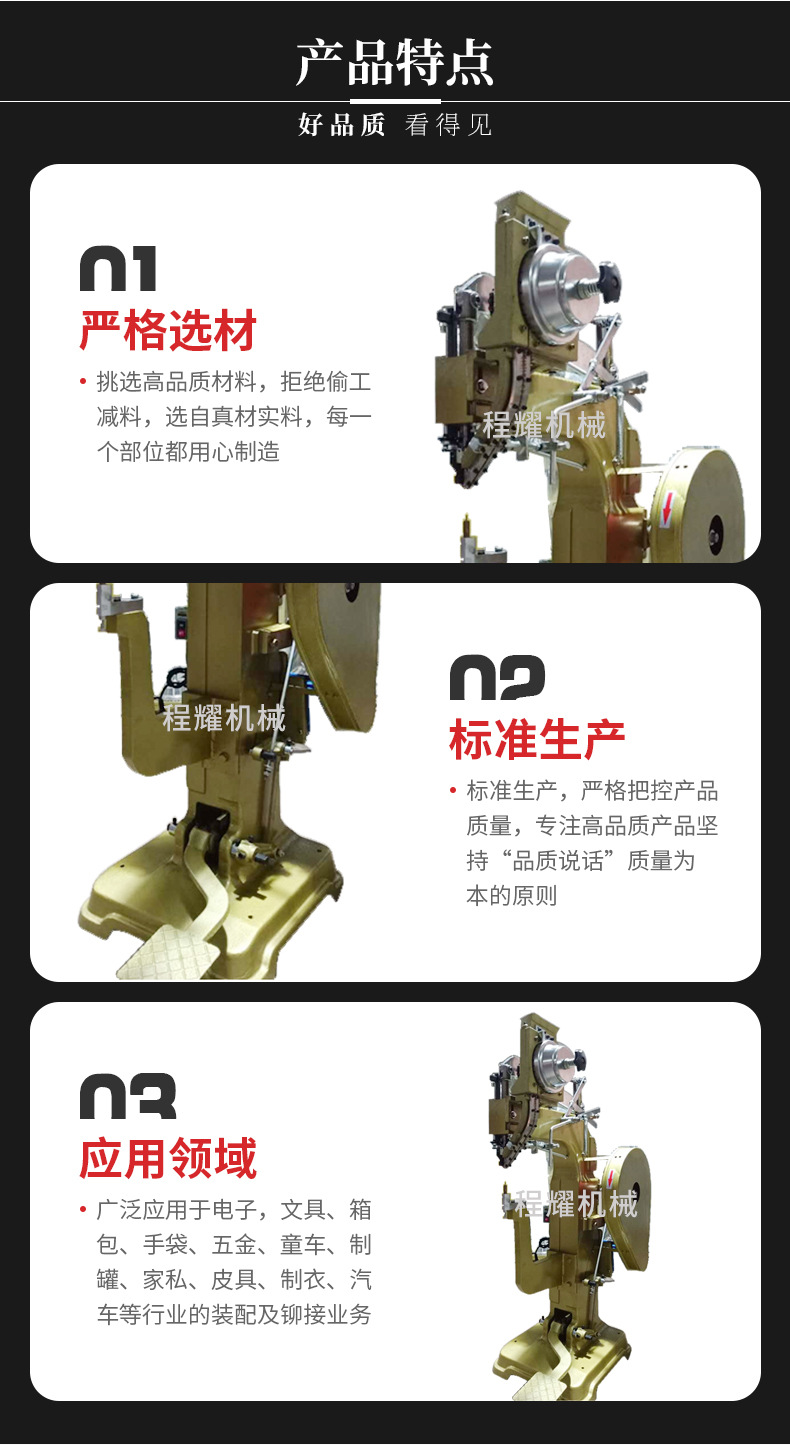 产品特点

好品质 看得见

01
严格选材
• 挑选高品质材料，拒绝偷工减料，选自真材实料，每一个部位都用心制造

程耀机械

程耀机械

02
标准生产
• 标准生产，严格把控产品质量，专注高品质产品坚持“品质说话”质量为本的原则

03
应用领域
• 广泛应用于电子，文具、箱包、手袋、五金、童车、制罐、家私、皮具、制衣、汽车等行业的装配及铆接业务

程耀机械