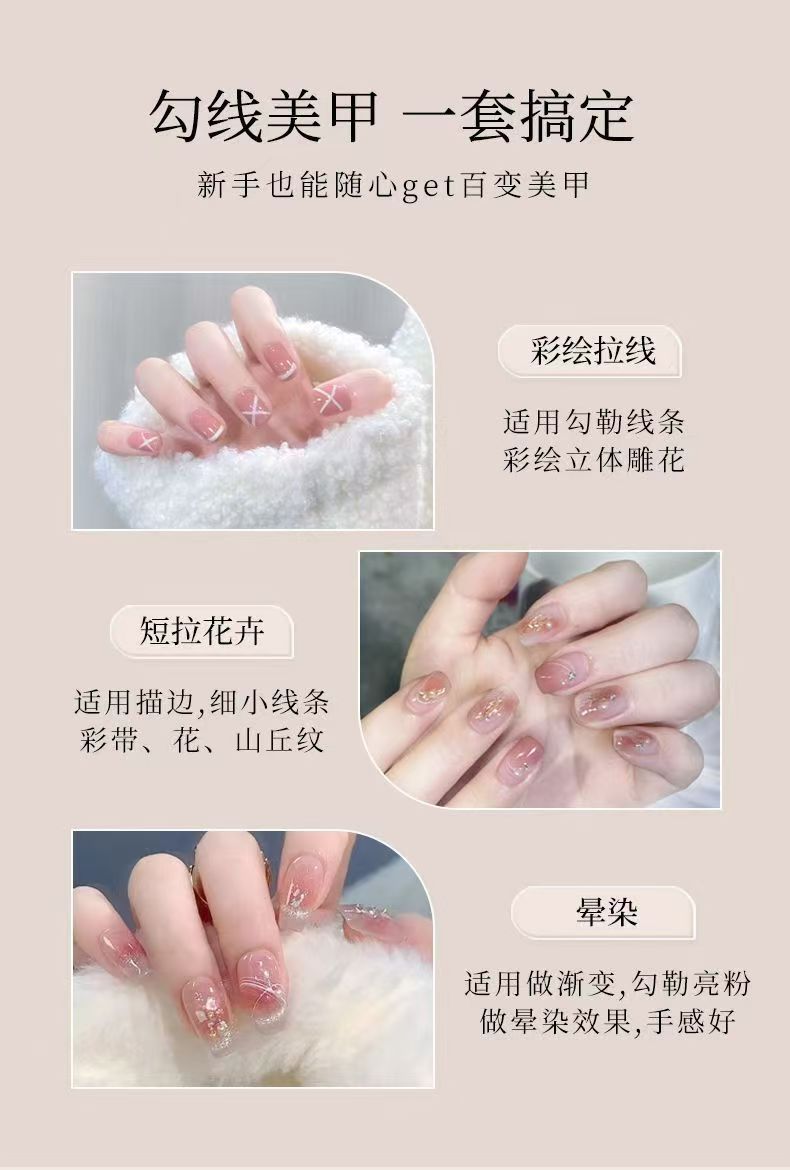 勾线美甲 一套搞定

新手也能随心get百变美甲

彩绘拉线

适用勾勒线条
彩绘立体雕花

短拉花卉

适用描边,细小线条
彩带、花、山丘纹

晕染

适用做渐变,勾勒亮粉
做晕染效果,手感好