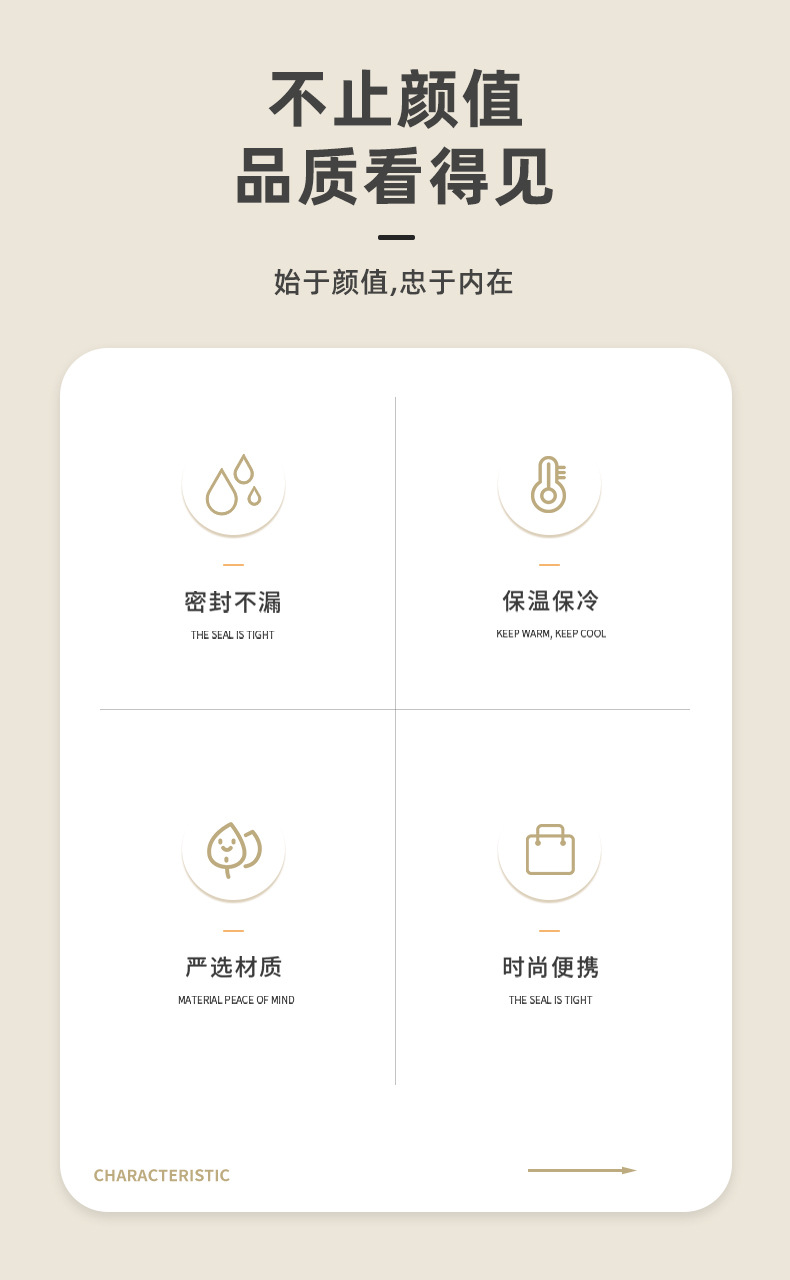 不止颜值
品质看得见

始于颜值,忠于内在

密封不漏
THE SEAL IS TIGHT

保温保冷
KEEP WARM, KEEP COOL

严选材质
MATERIAL PEACE OF MIND

时尚便携
THE SEAL IS TIGHT

CHARACTERISTIC