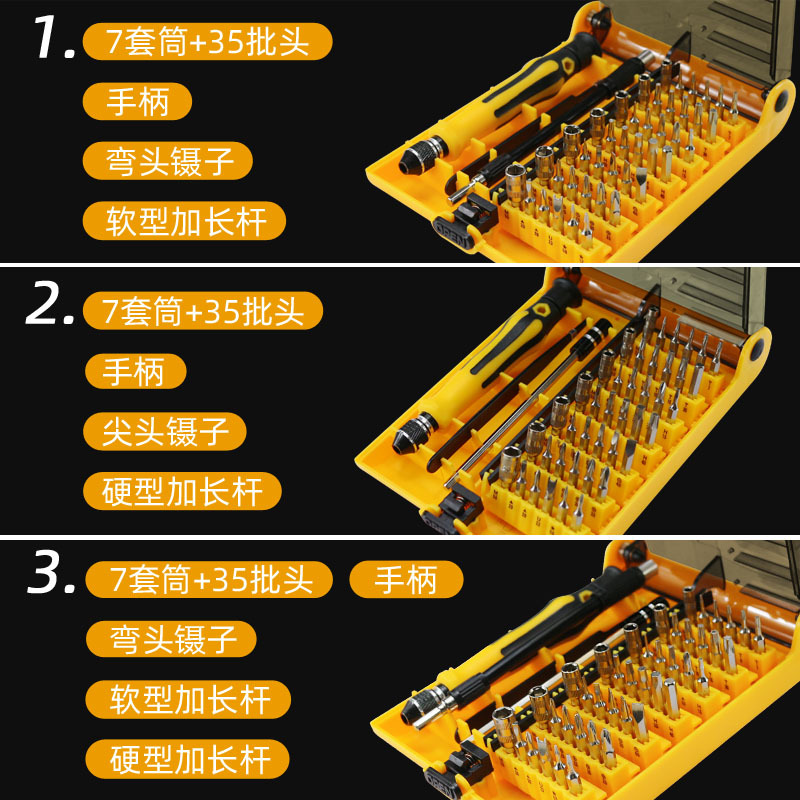 1. 7套筒+35批头

手柄

弯头镊子

软型加长杆

2. 7套筒+35批头

手柄

尖头镊子

硬型加长杆

3. 7套筒+35批头 手柄

弯头镊子

软型加长杆

硬型加长杆