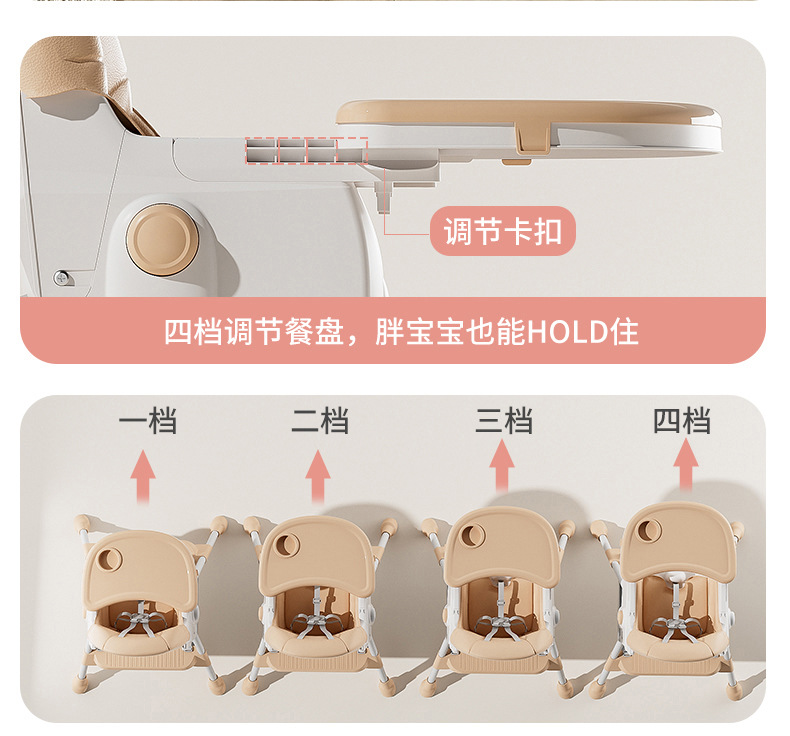 调节卡扣

四档调节餐盘，胖宝宝也能HOLD住

一档

二档

三档

四档