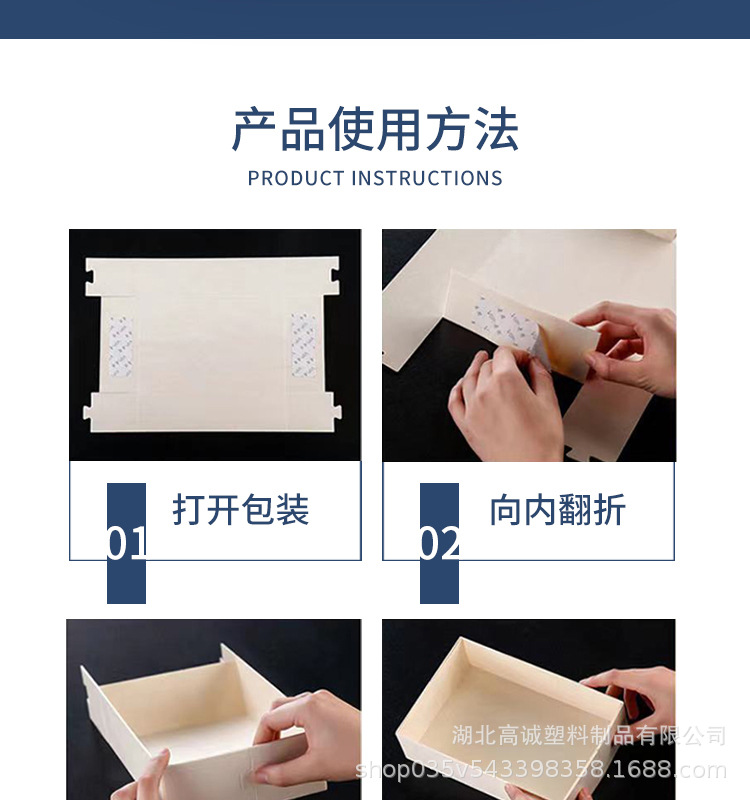 产品使用方法
PRODUCT INSTRUCTIONS

01 打开包装

02 向内翻折

湖北高诚塑料制品有限公司
shop035v543398358.1688.com