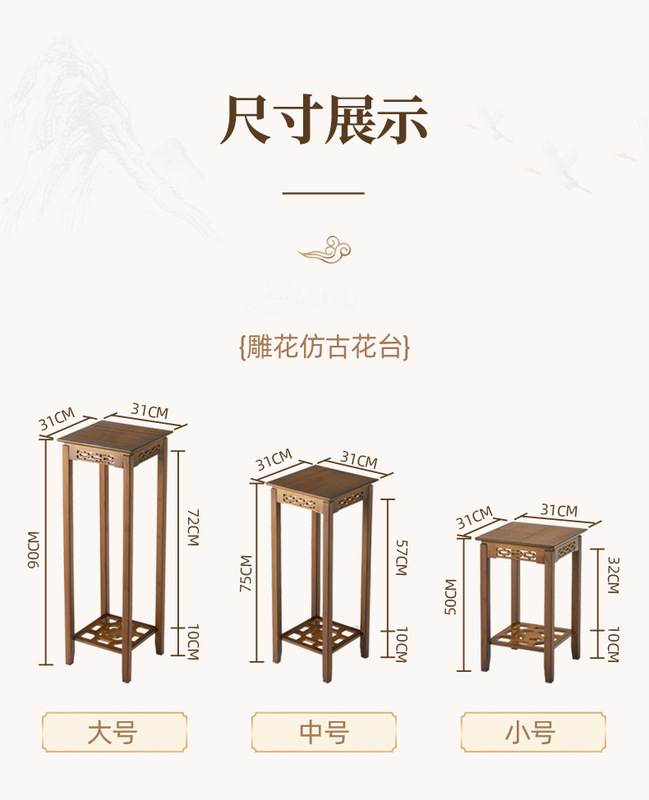 尺寸展示

{雕花仿古花台}

31CM
31CM
90CM
72CM
10CM

31CM
31CM
75CM
57CM
10CM

31CM
31CM
50CM
32CM
10CM

大号

中号

小号