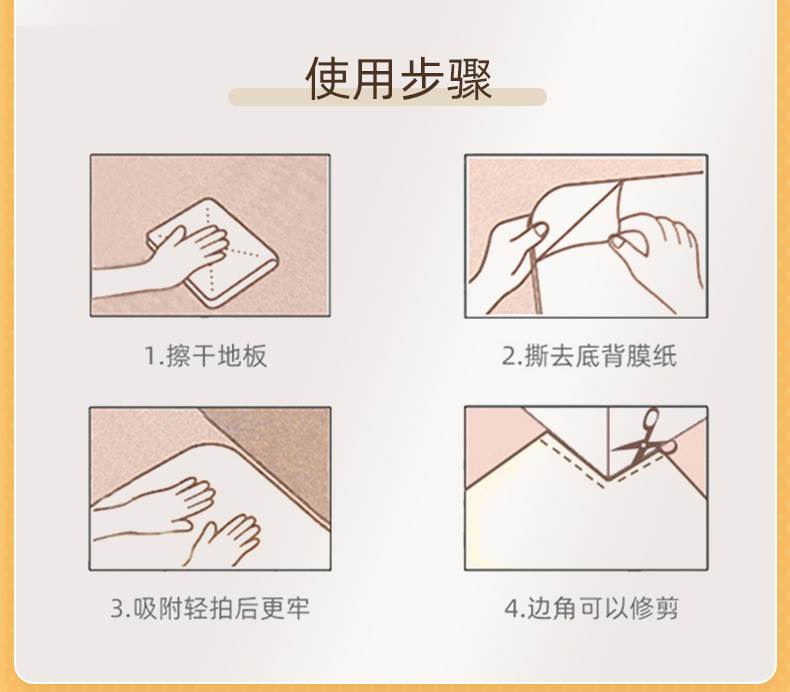 使用步骤

1.擦干地板

2.撕去底背膜纸

3.吸附轻拍后更牢

4.边角可以修剪