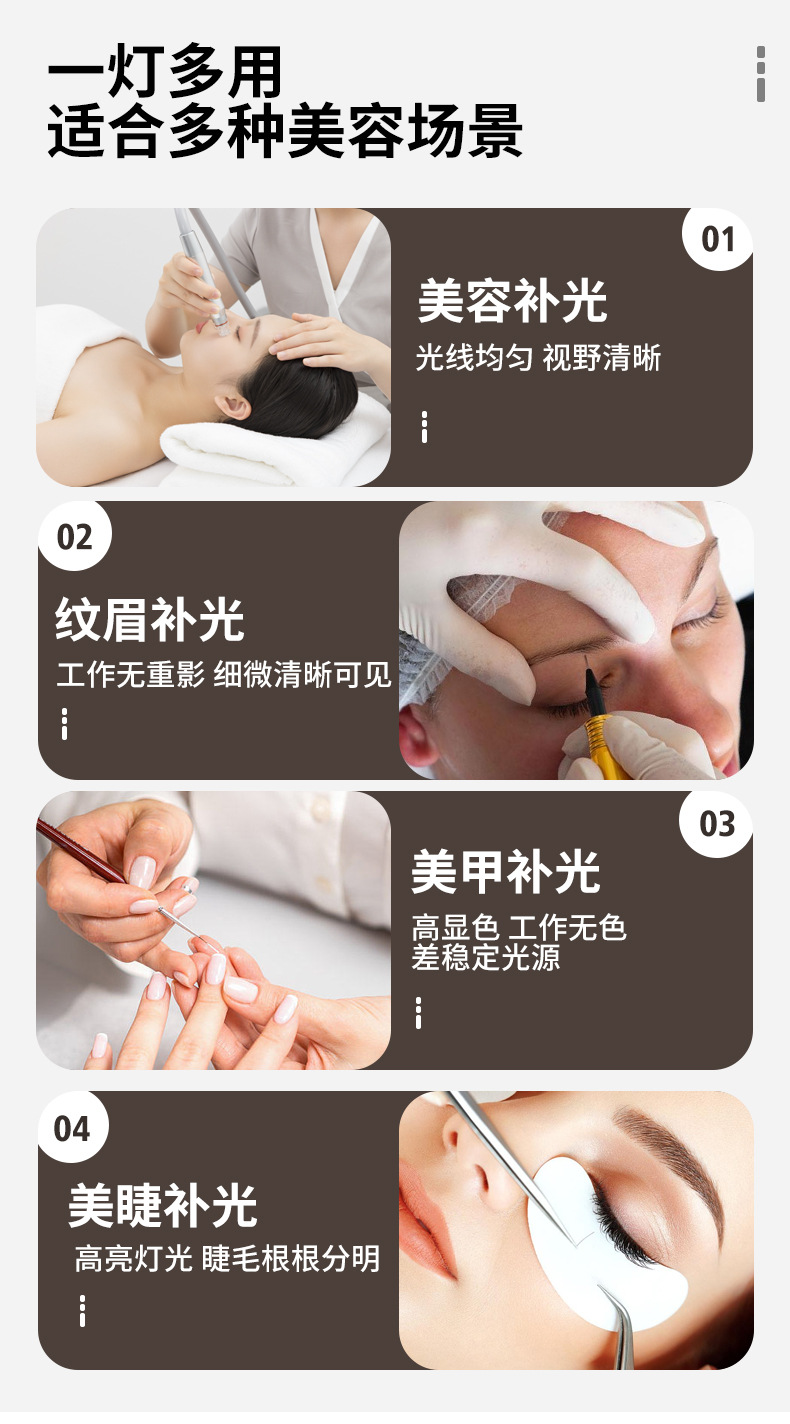 一灯多用
适合多种美容场景

01
美容补光
光线均匀 视野清晰

02
纹眉补光
工作无重影 细微清晰可见

03
美甲补光
高显色 工作无色差稳定光源

04
美睫补光
高亮灯光 睫毛根根分明