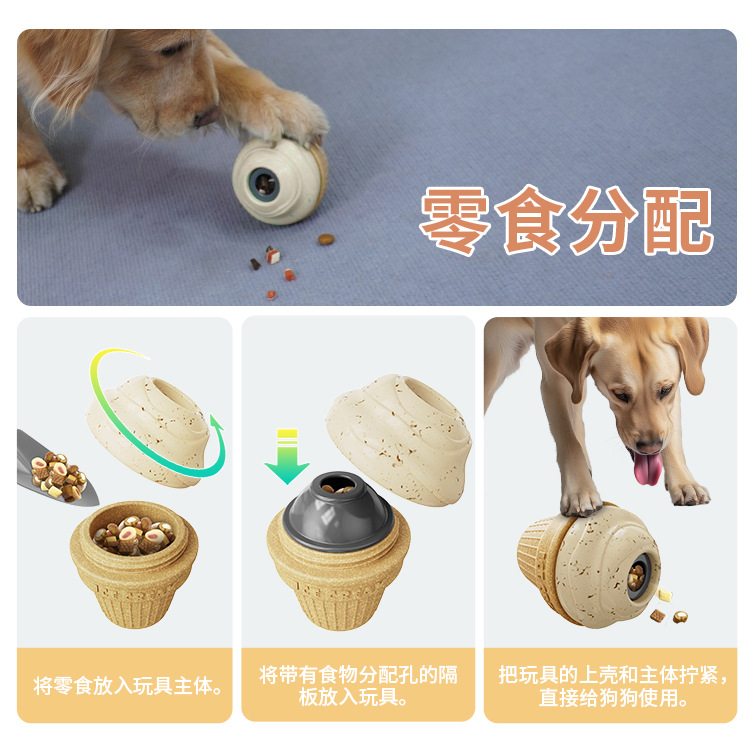 零食分配

将零食放入玩具主体。

将带有食物分配孔的隔板放入玩具。

把玩具的上壳和主体拧紧，直接给狗狗使用。