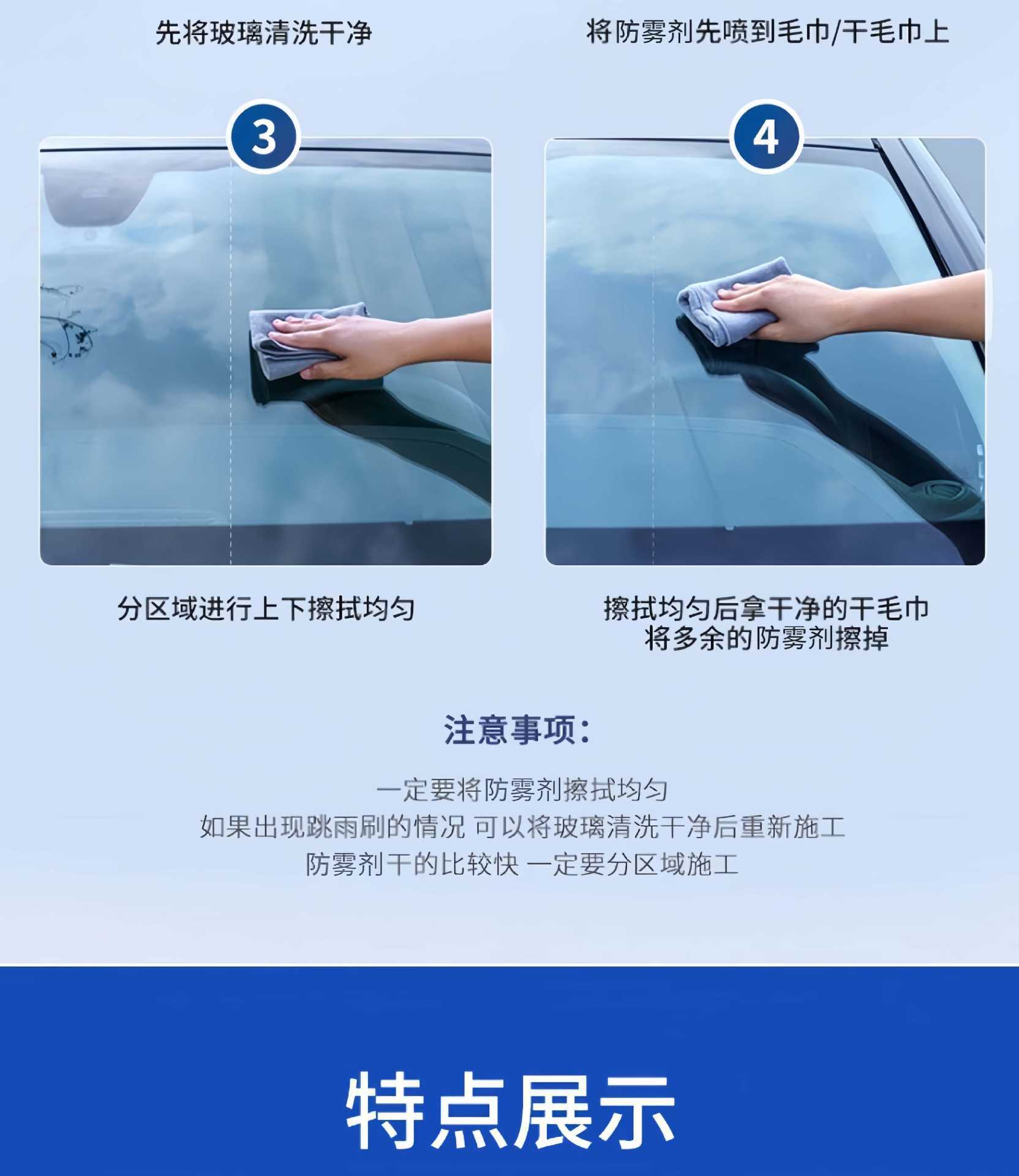 先将玻璃清洗干净

将防雾剂先喷到毛巾/干毛巾上

3

4

分区域进行上下擦拭均匀

擦拭均匀后拿干净的干毛巾
将多余的防雾剂擦掉

注意事项:

一定要将防雾剂擦拭均匀
如果出现跳雨刷的情况 可以将玻璃清洗干净后重新施工
防雾剂干的比较快 一定要分区域施工

特点展示