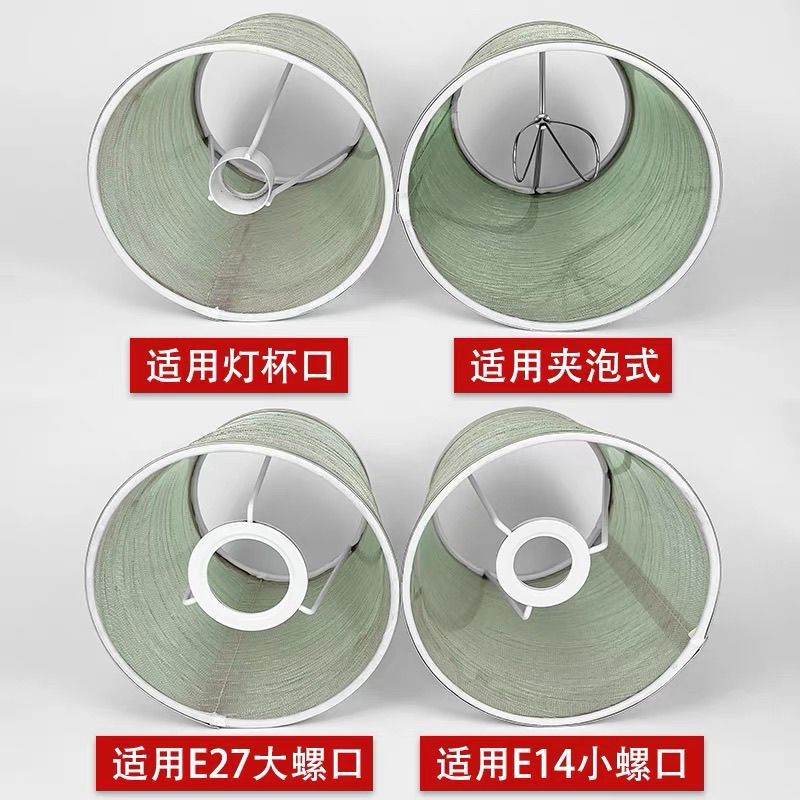 适用灯杯口

适用夹泡式

适用E27大螺口

适用E14小螺口