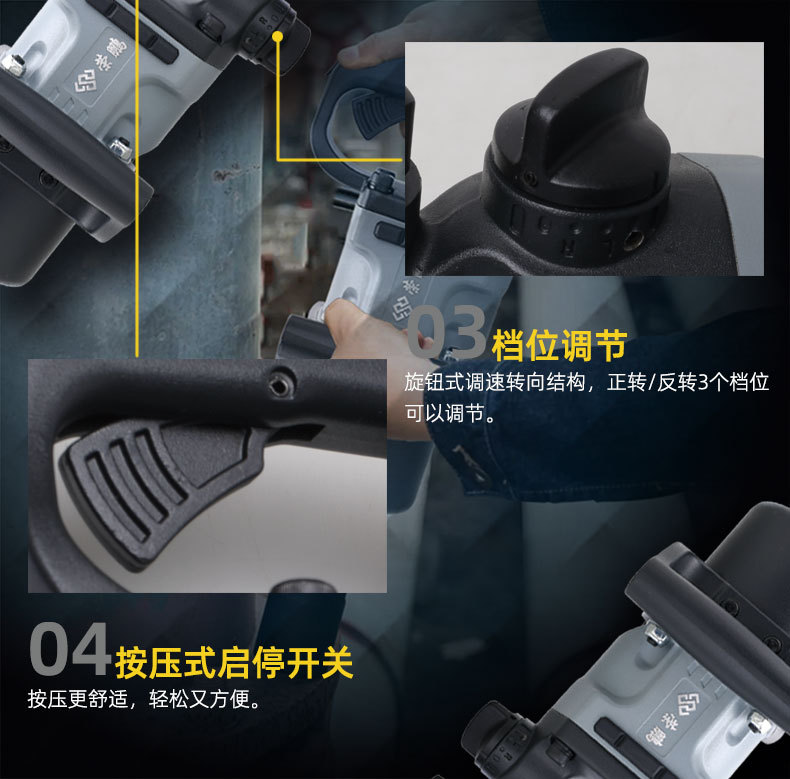 03 档位调节

旋钮式调速转向结构，正转/反转3个档位可以调节。

04 按压式启停开关

按压更舒适，轻松又方便。