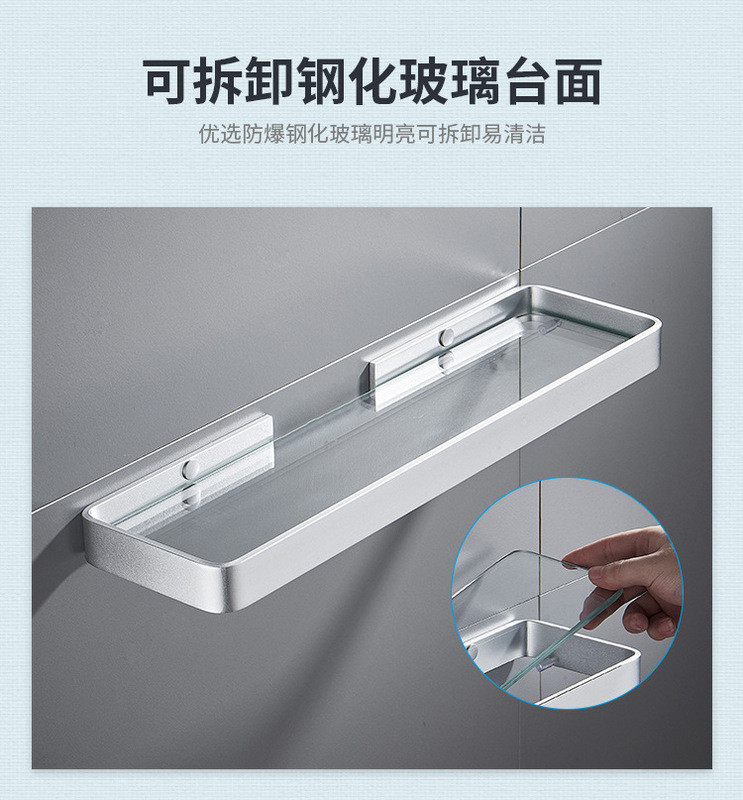 可拆卸钢化玻璃台面

优选防爆钢化玻璃明亮可拆卸易清洁