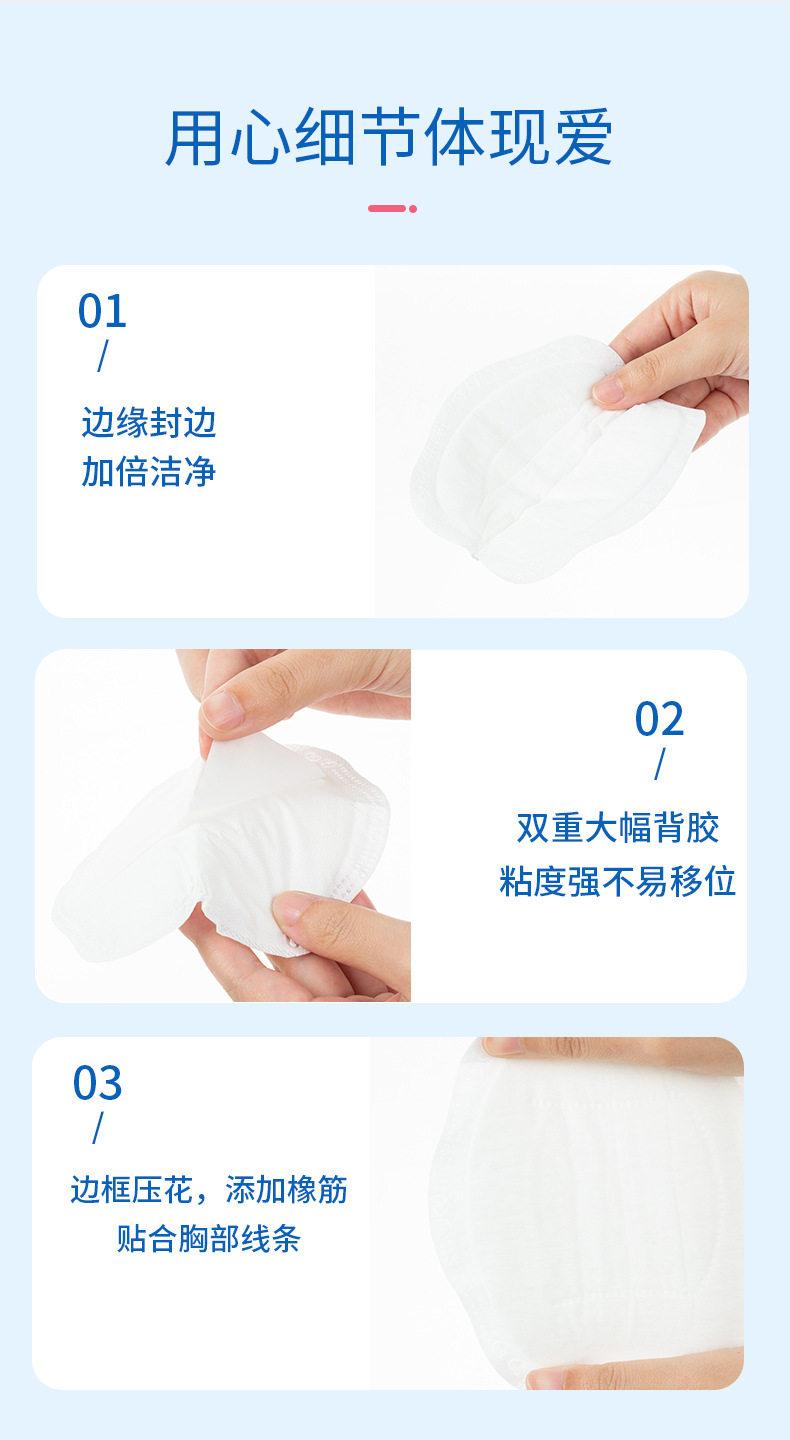 用心细节体现爱

01
/
边缘封边
加倍洁净

02
/
双重大幅背胶
粘度强不易移位

03
/
边框压花，添加橡筋
贴合胸部线条