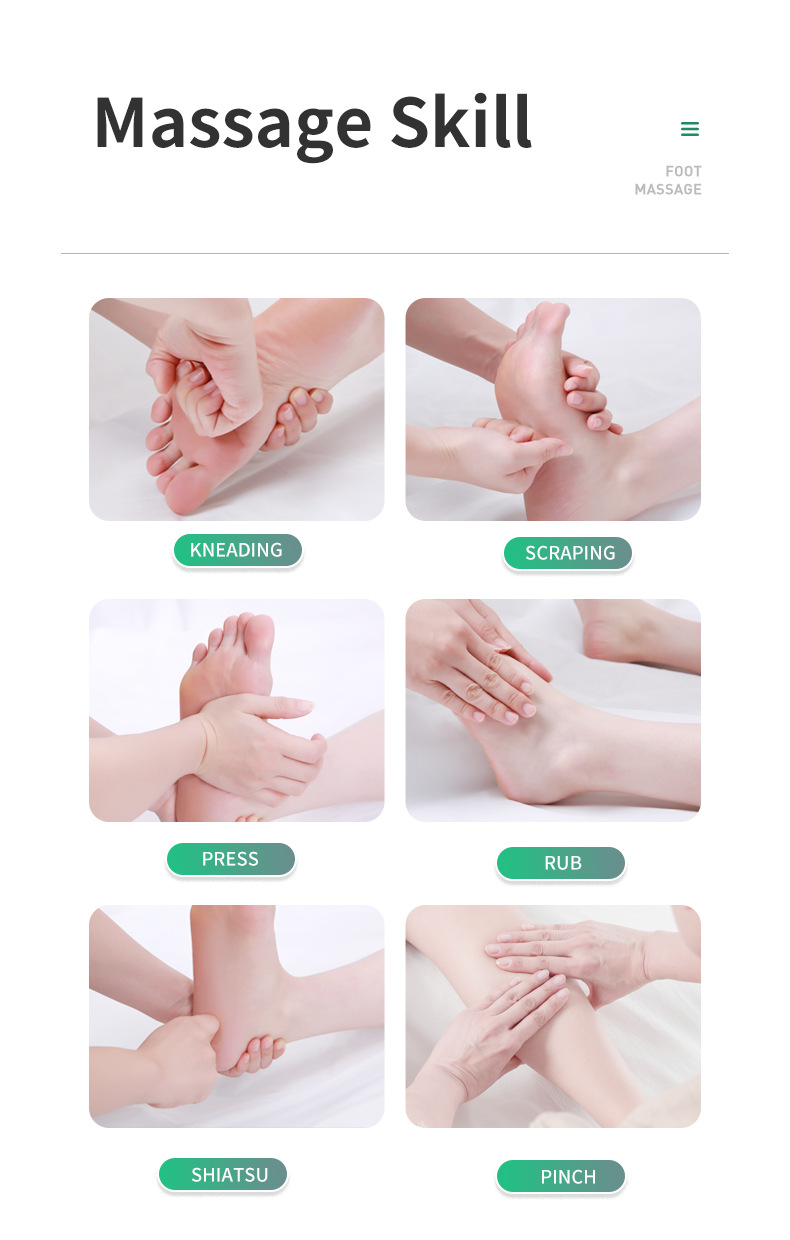 Massage Skill

FOOT MASSAGE

KNEADING

SCRAPING

PRESS

RUB

SHIATSU

PINCH