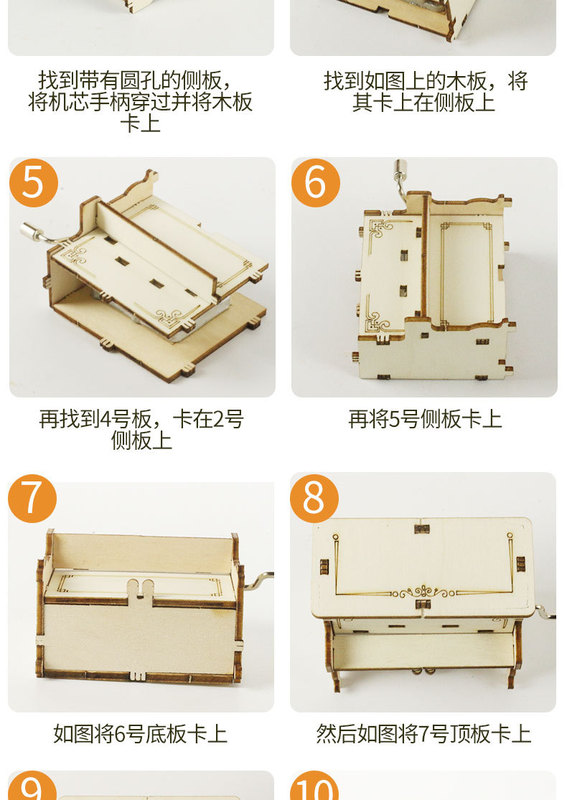 找到带有圆孔的侧板，将机芯手柄穿过并将木板卡上

找到如图上的木板，将其卡上在侧板上

5

再找到4号板，卡在2号侧板上

6

再将5号侧板卡上

7

如图将6号底板卡上

8

然后如图将7号顶板卡上

9

10