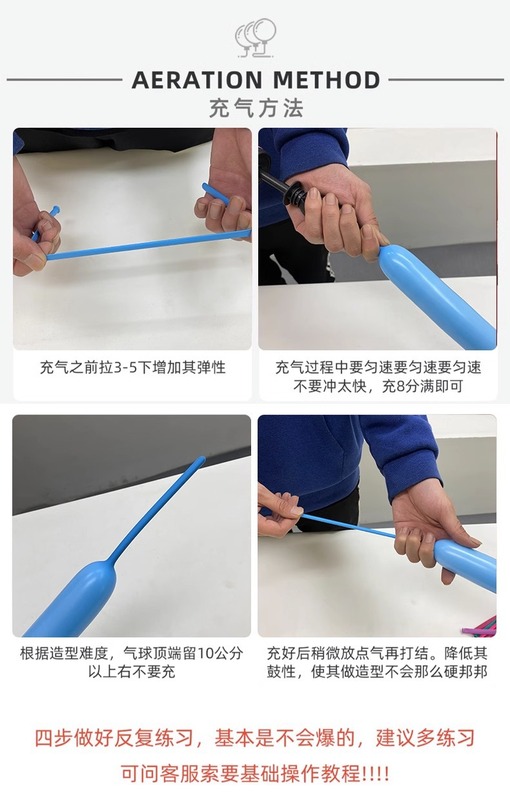 AERATION METHOD
充气方法

充气之前拉3-5下增加其弹性

充气过程中要匀速要匀速要匀速不要冲太快，充8分满即可

根据造型难度，气球顶端留10公分以上右不要充

充好后稍微放点气再打结。降低其鼓性，使其做造型不会那么硬邦邦

四步做好反复练习，基本是不会爆的，建议多练习
可问客服索要基础操作教程!!!!