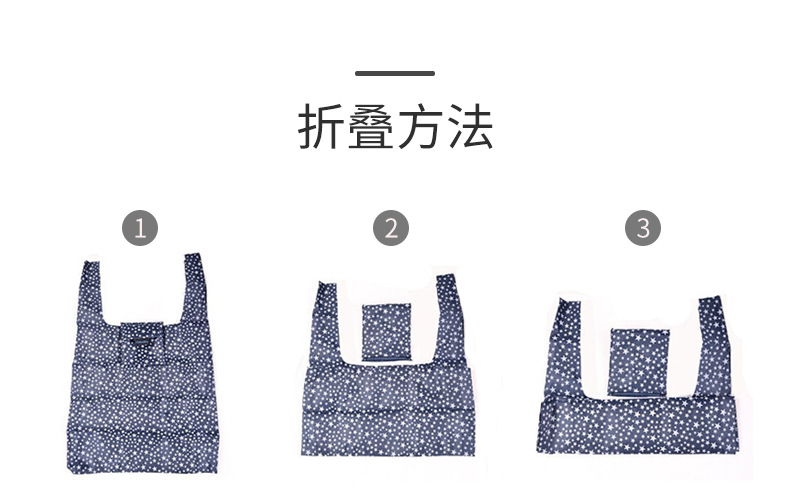 折叠方法

1

2

3