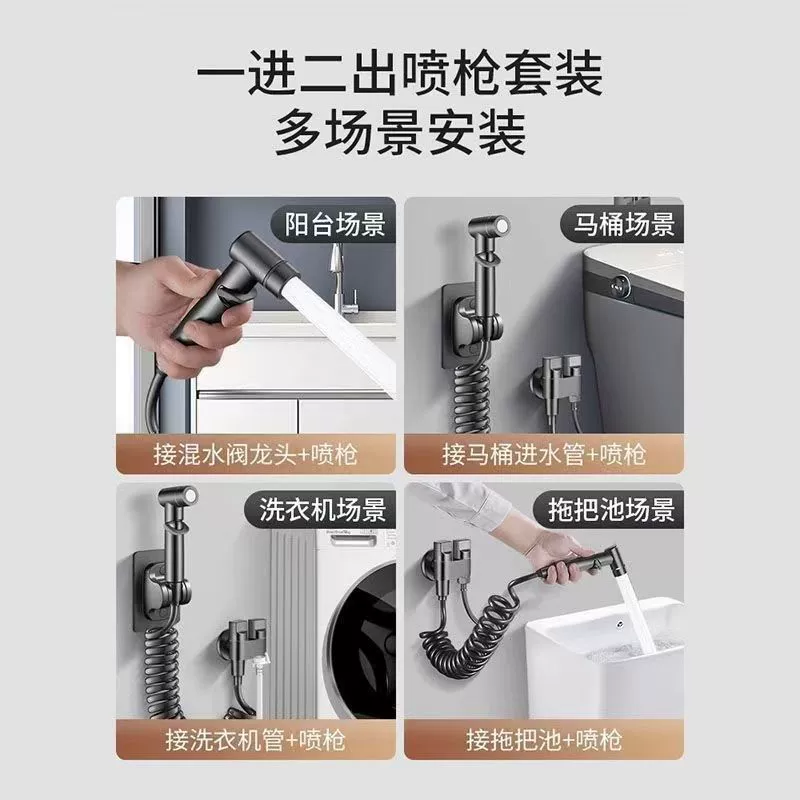 一进二出喷枪套装
多场景安装

阳台场景
接混水阀龙头+喷枪

马桶场景
接马桶进水管+喷枪

洗衣机场景
接洗衣机管+喷枪

拖把池场景
接拖把池+喷枪