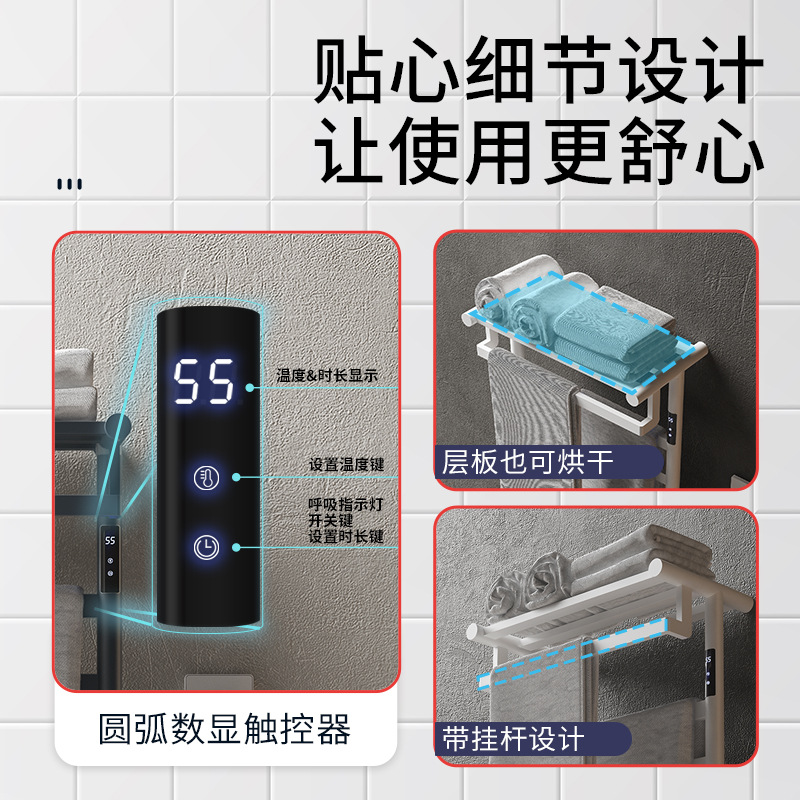 贴心细节设计
让使用更舒心

55
温度&时长显示
设置温度键
呼吸指示灯
开关键
设置时长键
55
圆弧数显触控器

层板也可烘干

带挂杆设计