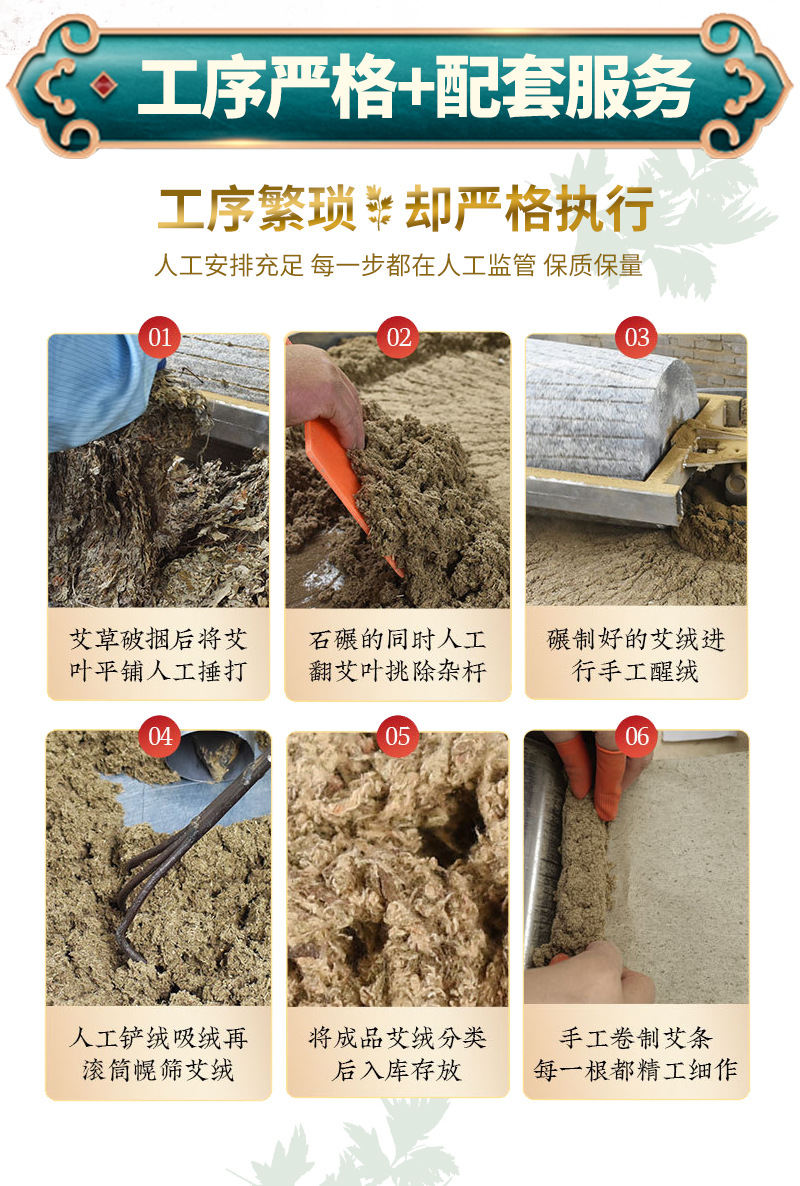 工序严格+配套服务

工序繁琐 却严格执行

人工安排充足 每一步都在人工监管 保质保量

01
艾草破捆后将艾叶平铺人工捶打

02
石碾的同时人工翻艾叶挑除杂杆

03
碾制好的艾绒进行手工醒绒

04
人工铲绒吸绒再滚筒幌筛艾绒

05
将成品艾绒分类后入库存放

06
手工卷制艾条每一根都精工细作