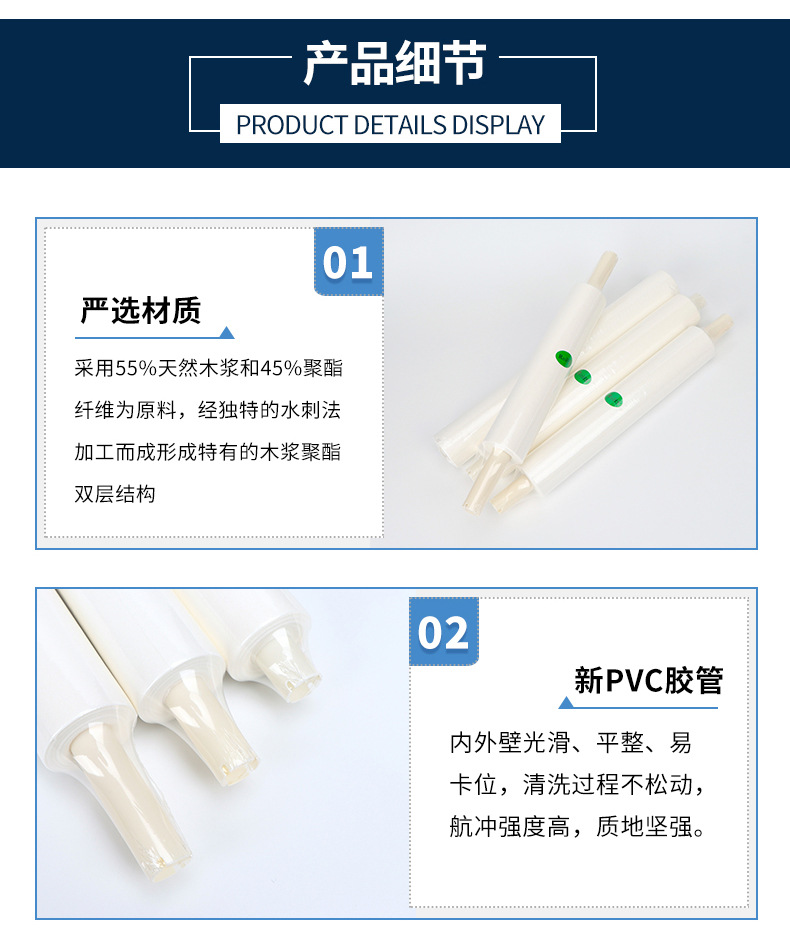 产品细节

PRODUCT DETAILS DISPLAY

01

严选材质

采用55%天然木浆和45%聚酯纤维为原料，经独特的水刺法加工而成形成特有的木浆聚酯双层结构

02

新PVC胶管

内外壁光滑、平整、易卡位，清洗过程不松动，航冲强度高，质地坚强。