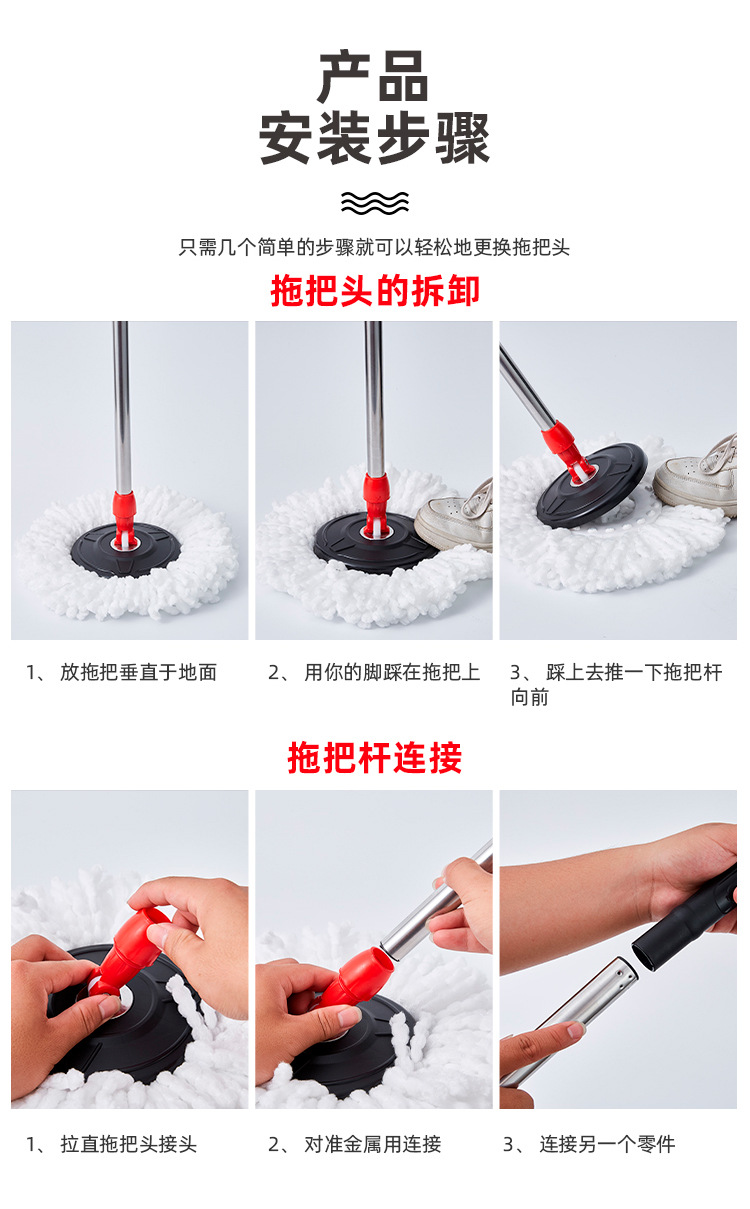 产品
安装步骤

只需几个简单的步骤就可以轻松地更换拖把头

拖把头的拆卸

1、 放拖把垂直于地面

2、 用你的脚踩在拖把上

3、 踩上去推一下拖把杆向前

拖把杆连接

1、 拉直拖把头接头

2、 对准金属用连接

3、 连接另一个零件