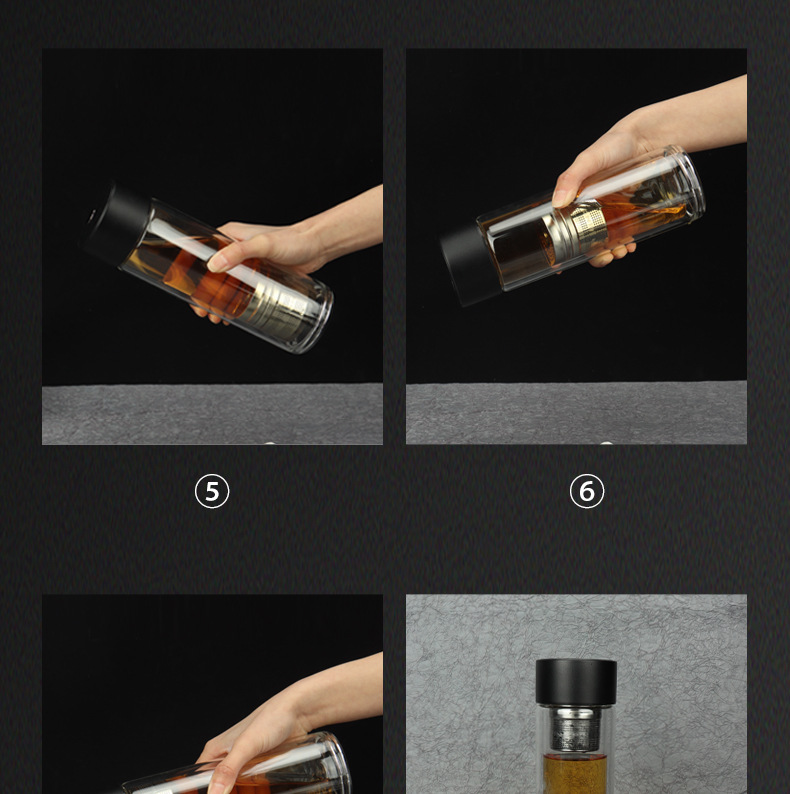 ⑤

⑥