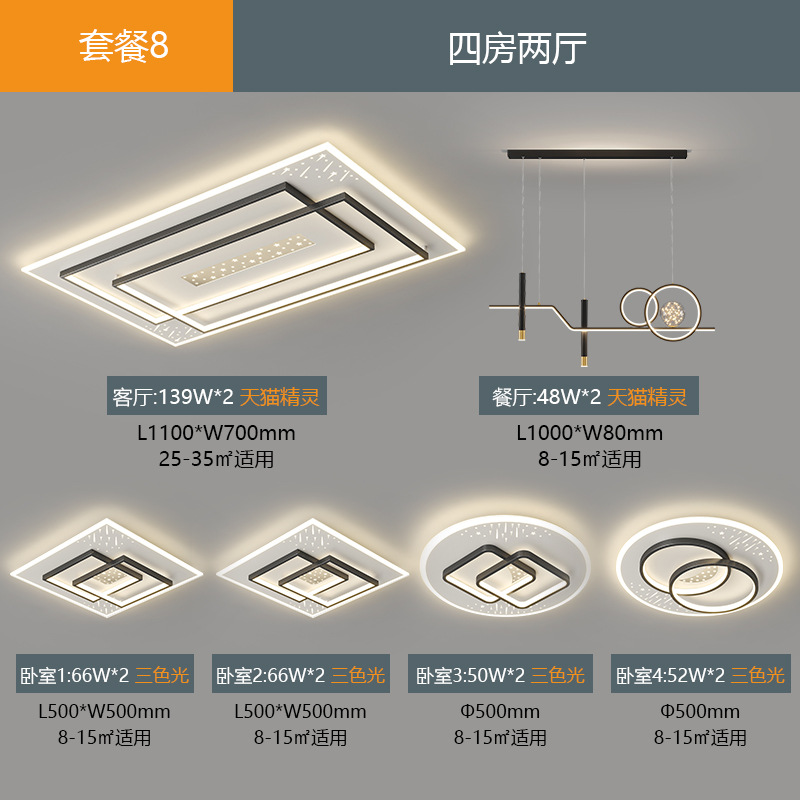 套餐8

四房两厅

客厅:139W*2 天猫精灵
L1100*W700mm
25-35㎡适用

餐厅:48W*2 天猫精灵
L1000*W80mm
8-15㎡适用

卧室1:66W*2 三色光
L500*W500mm
8-15㎡适用

卧室2:66W*2 三色光
L500*W500mm
8-15㎡适用

卧室3:50W*2 三色光
Φ500mm
8-15㎡适用

卧室4:52W*2 三色光
Φ500mm
8-15㎡适用