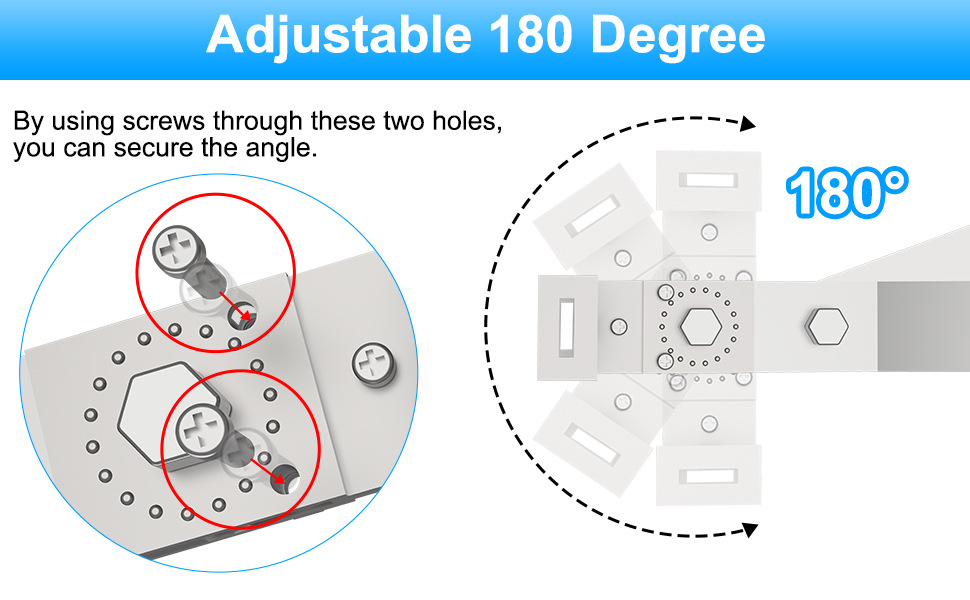 Adjustable 180 Degree

By using screws through these two holes, you can secure the angle.

180°