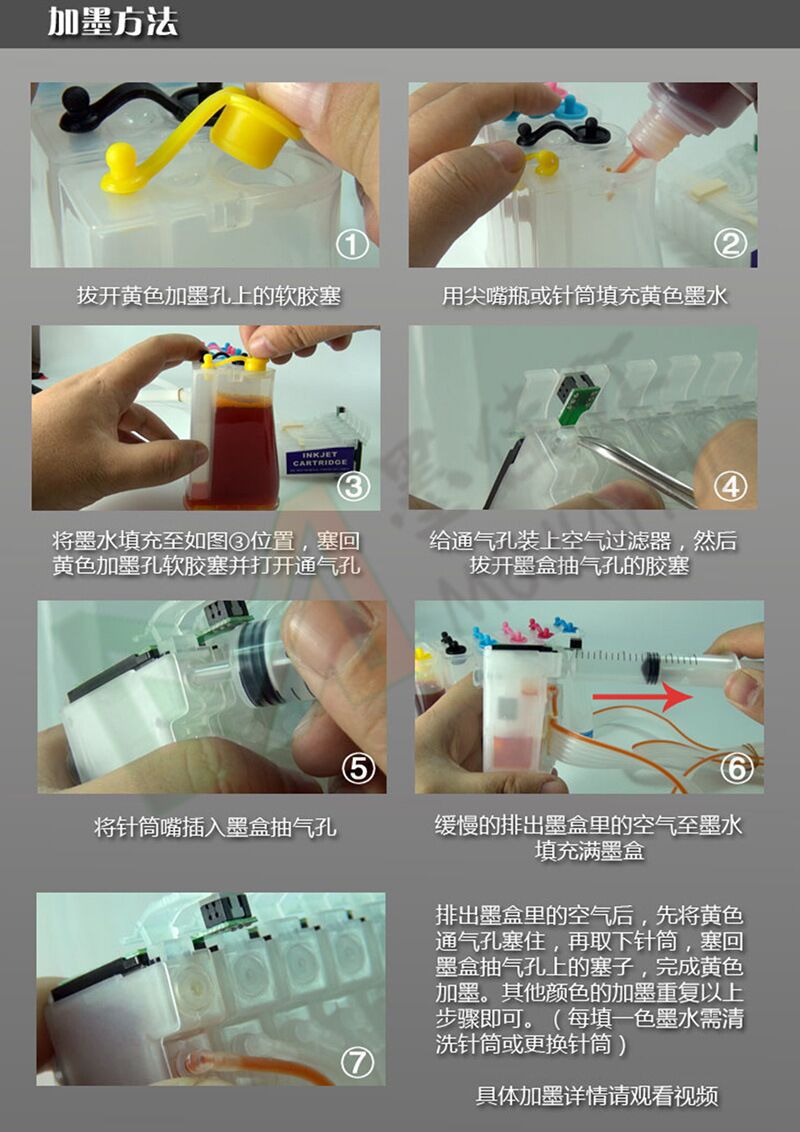 加墨方法

①

拔开黄色加墨孔上的软胶塞

②

用尖嘴瓶或针筒填充黄色墨水

INKJET CARTRIDGE

③

将墨水填充至如图③位置，塞回黄色加墨孔软胶塞并打开通气孔

④

给通气孔装上空气过滤器，然后拔开墨盒抽气孔的胶塞

⑤

将针筒嘴插入墨盒抽气孔

⑥

缓慢的排出墨盒里的空气至墨水填充满墨盒

⑦

排出墨盒里的空气后，先将黄色通气孔塞住，再取下针筒，塞回墨盒抽气孔上的塞子，完成黄色加墨。其他颜色的加墨重复以上步骤即可。（每填一色墨水需清洗针筒或更换针筒）

具体加墨详情请观看视频