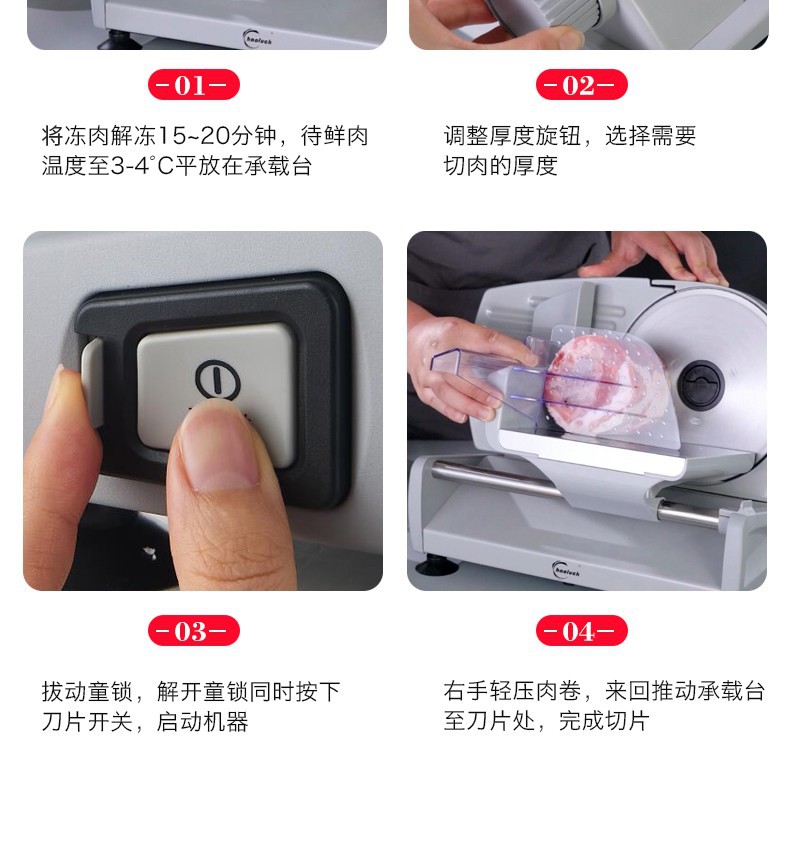 haoluck

-01-

将冻肉解冻15~20分钟，待鲜肉温度至3-4°C平放在承载台

-02-

调整厚度旋钮，选择需要切肉的厚度

haoluck

-03-

拔动童锁，解开童锁同时按下刀片开关，启动机器

-04-

右手轻压肉卷，来回推动承载台至刀片处，完成切片