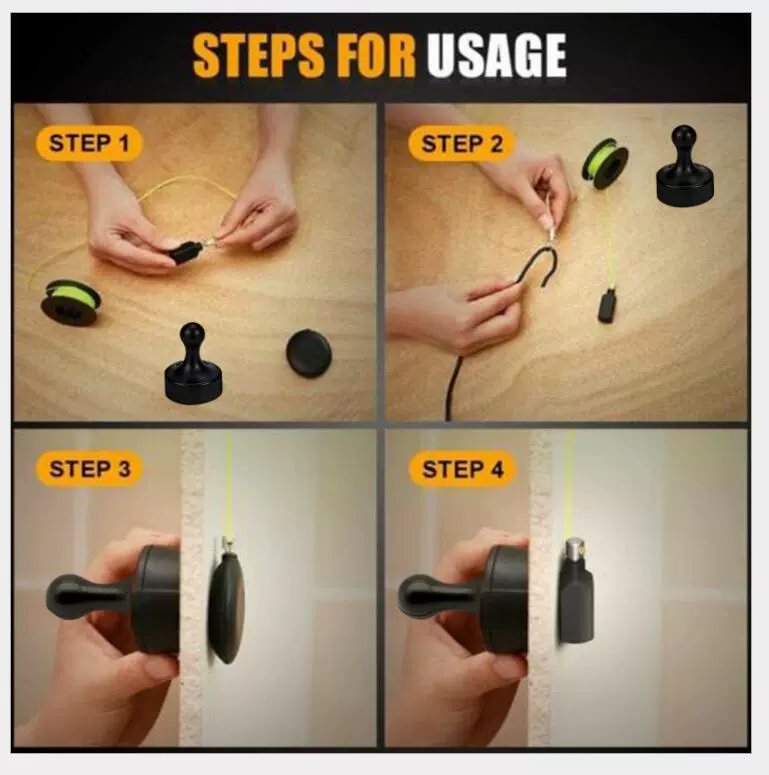 STEPS FOR USAGE

STEP 1

STEP 2

STEP 3

STEP 4