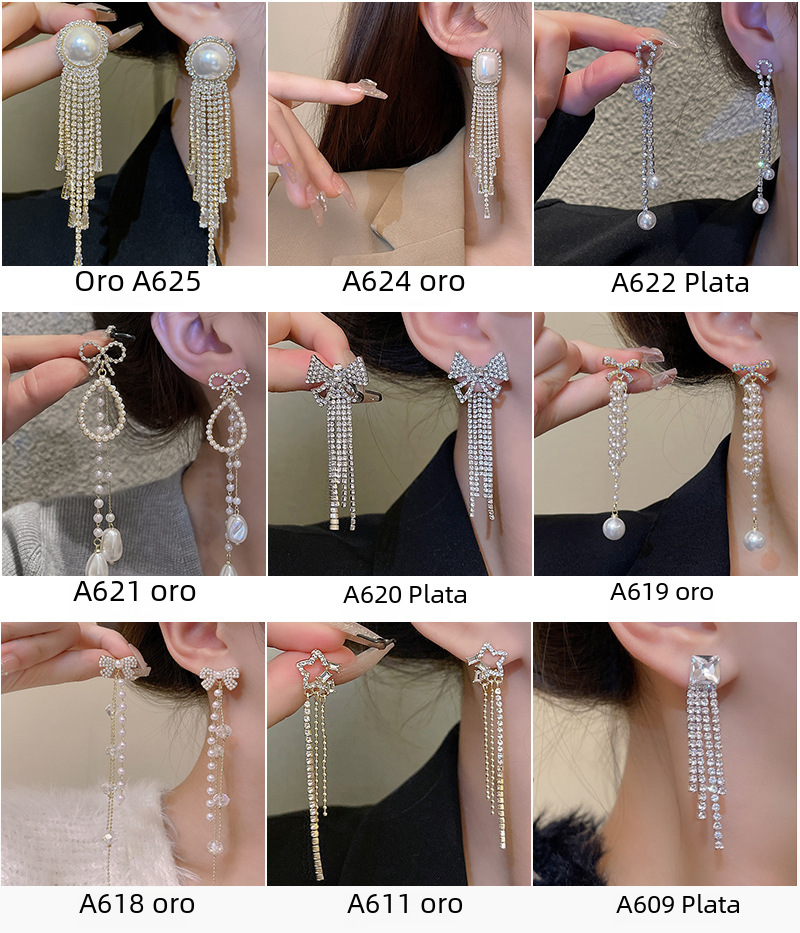 Oro A625

A624 oro

A622 Plata

A621 oro

A620 Plata

A619 oro

A618 oro

A611 oro

A609 Plata