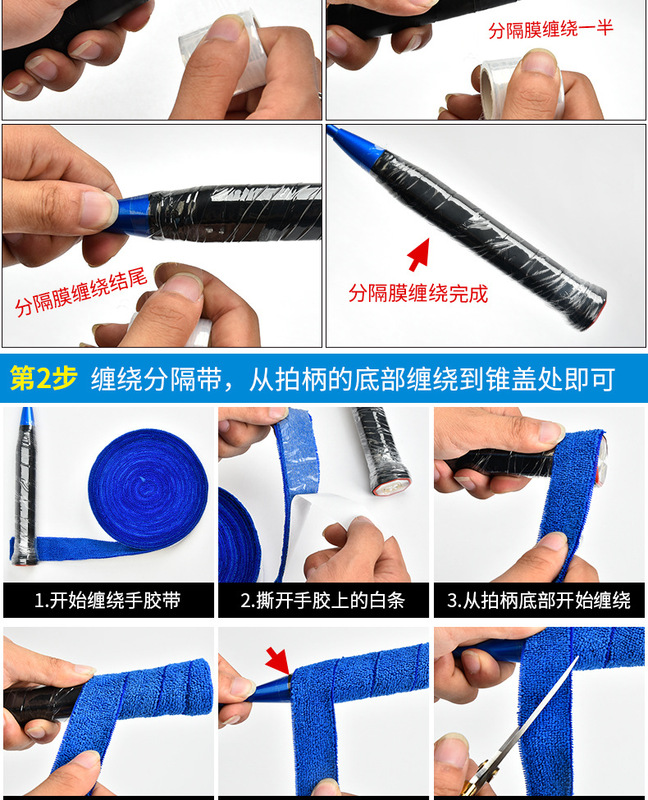 分隔膜缠绕一半

分隔膜缠绕结尾

分隔膜缠绕完成

第2步 缠绕分隔带，从拍柄的底部缠绕到锥盖处即可

1.开始缠绕手胶带

2.撕开手胶上的白条

3.从拍柄底部开始缠绕