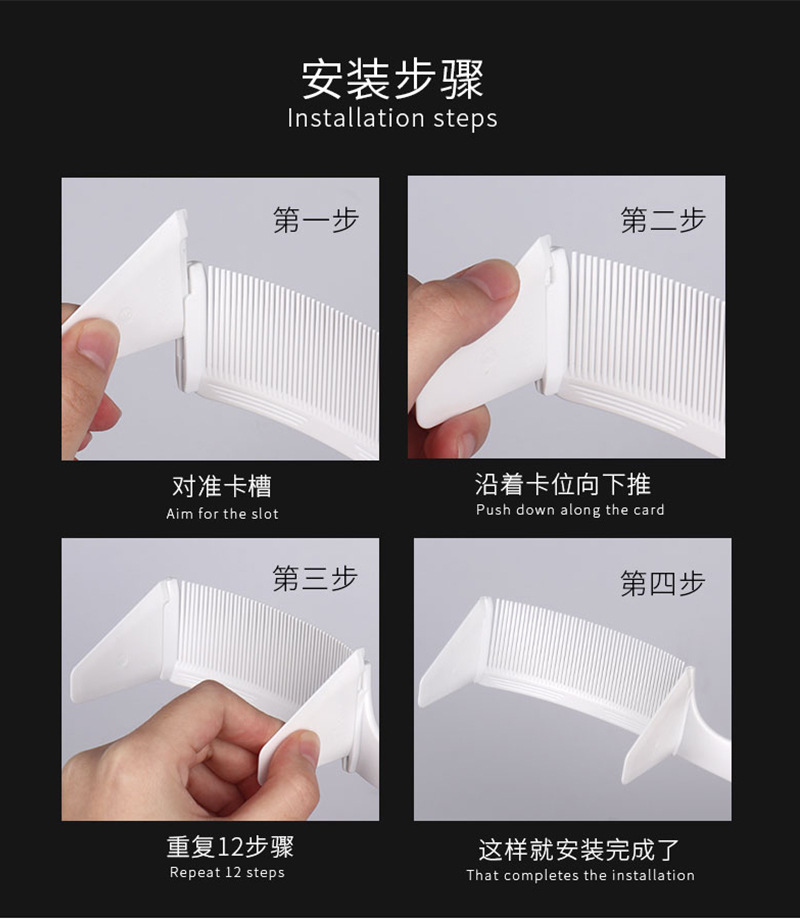 安装步骤
Installation steps

第一步

对准卡槽
Aim for the slot

第二步

沿着卡位向下推
Push down along the card

第三步

重复12步骤
Repeat 12 steps

第四步

这样就安装完成了
That completes the installation