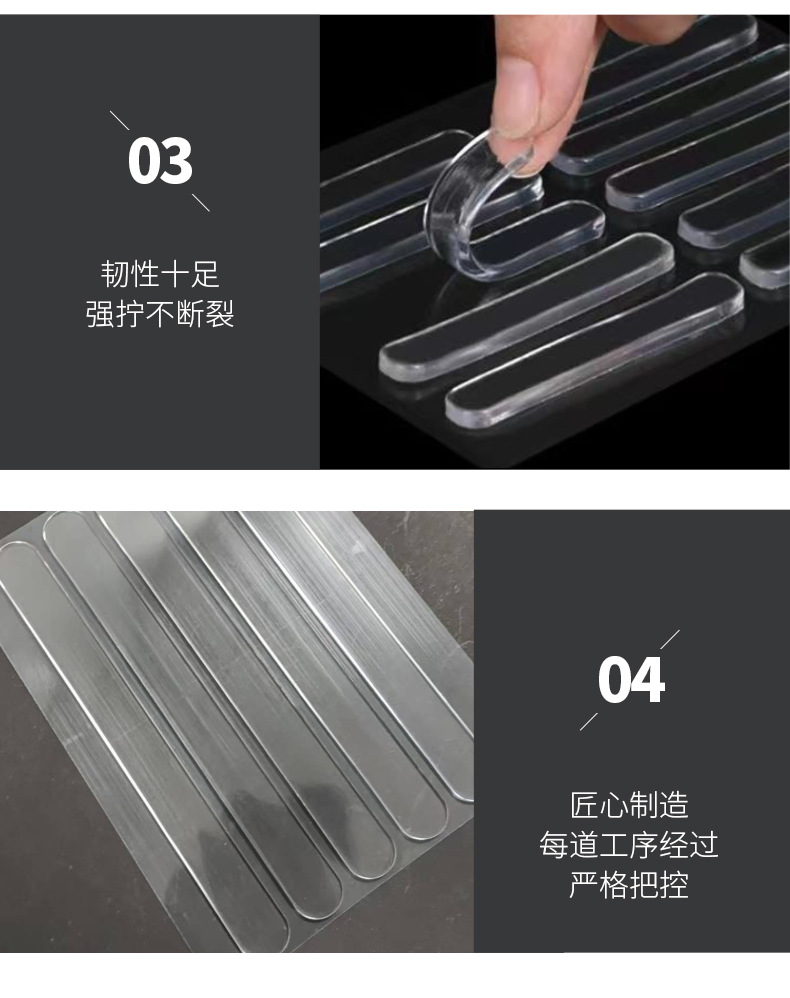 03

韧性十足
强拧不断裂

04

匠心制造
每道工序经过
严格把控