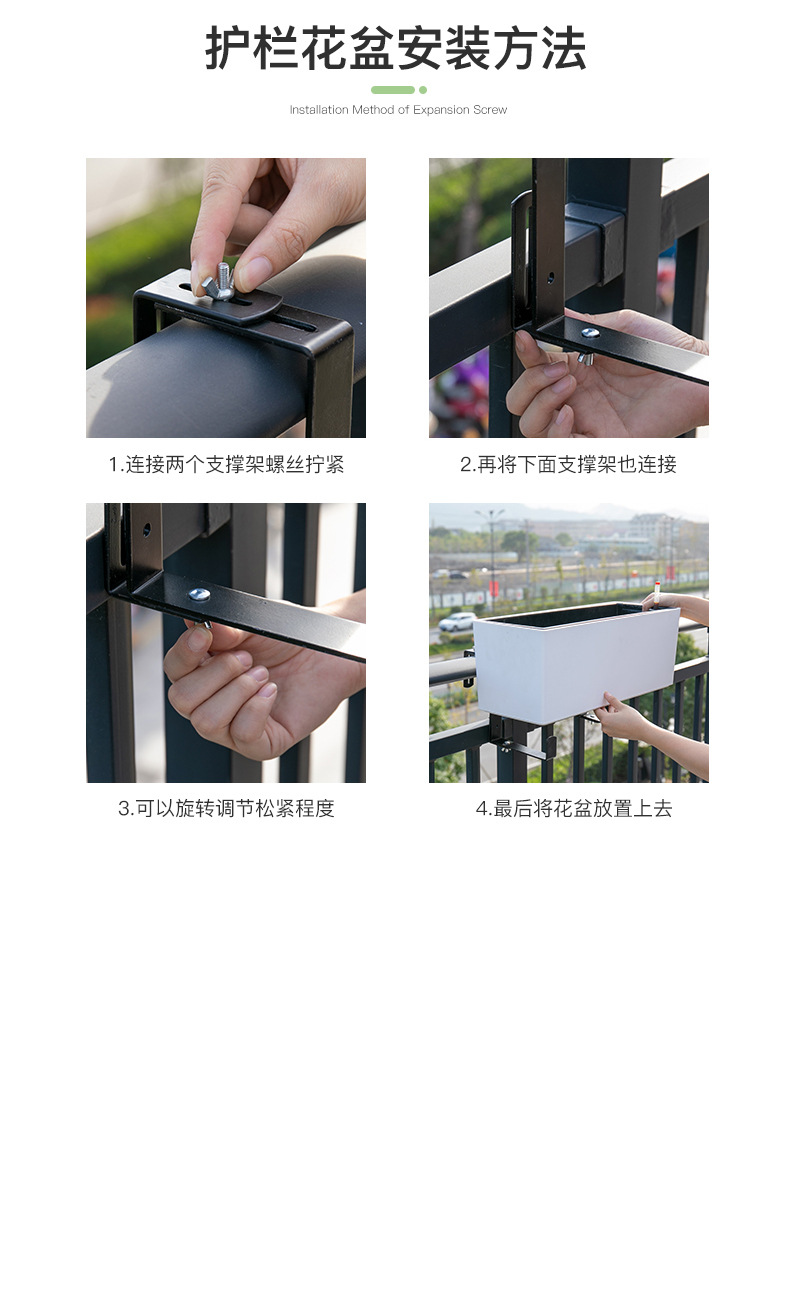 护栏花盆安装方法

Installation Method of Expansion Screw

1.连接两个支撑架螺丝拧紧

2.再将下面支撑架也连接

3.可以旋转调节松紧程度

4.最后将花盆放置上去