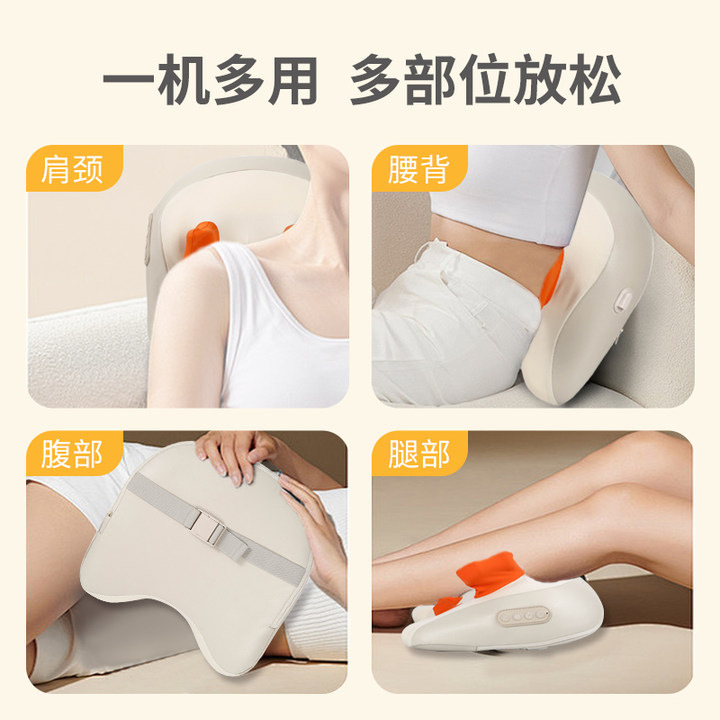 一机多用 多部位放松

肩颈

腰背

腹部

腿部