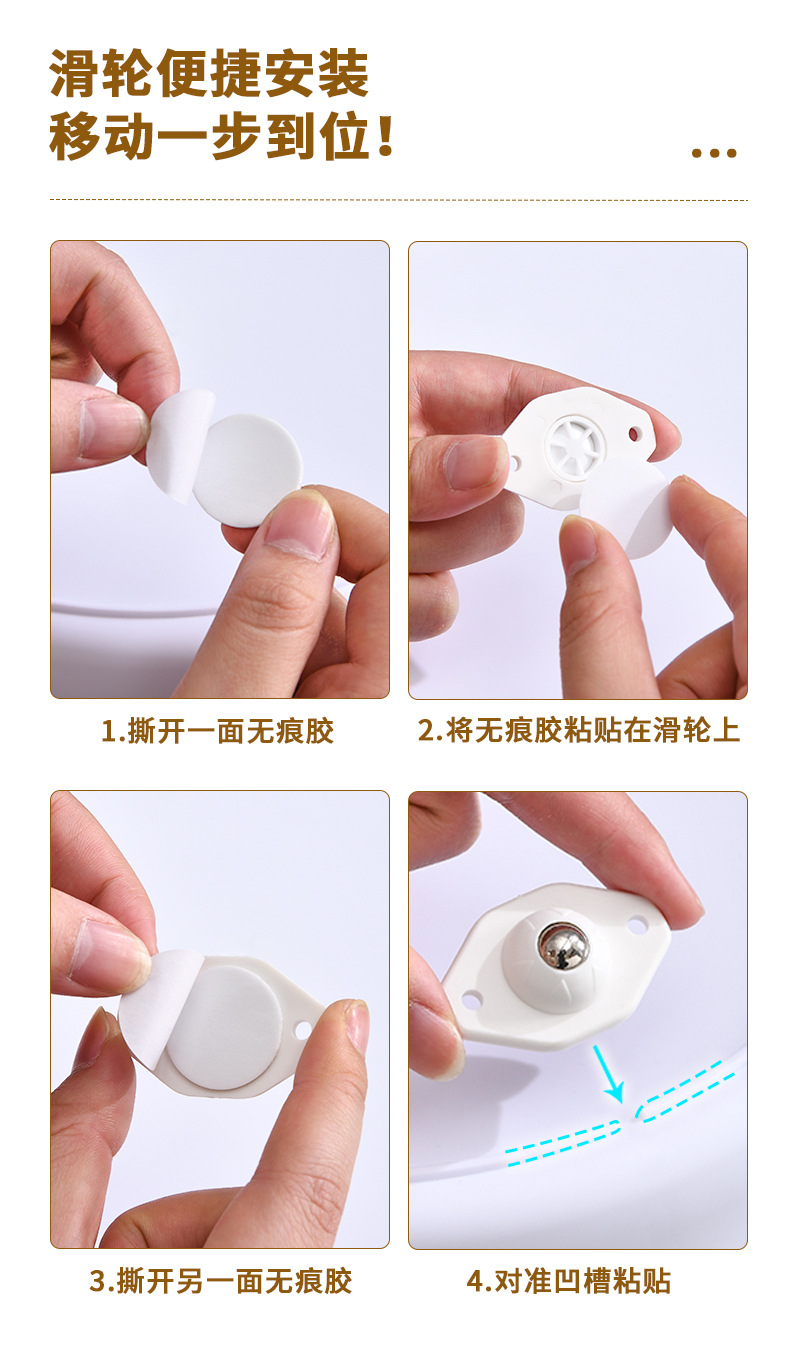 滑轮便捷安装
移动一步到位！

...

1.撕开一面无痕胶

2.将无痕胶粘贴在滑轮上

3.撕开另一面无痕胶

4.对准凹槽粘贴