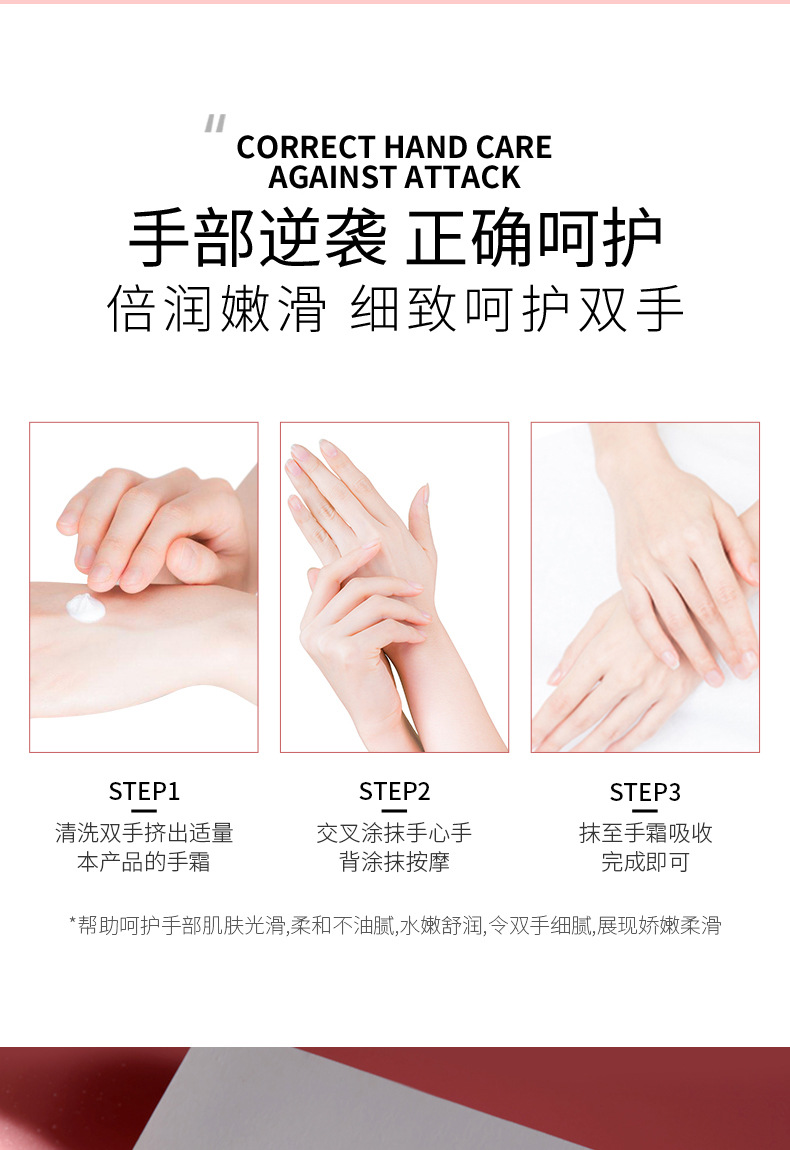 "
CORRECT HAND CARE
AGAINST ATTACK

手部逆袭 正确呵护

倍润嫩滑 细致呵护双手

STEP1
清洗双手挤出适量本产品的手霜

STEP2
交叉涂抹手心手背涂抹按摩

STEP3
抹至手霜吸收完成即可

*帮助呵护手部肌肤光滑,柔和不油腻,水嫩舒润,令双手细腻,展现娇嫩柔滑