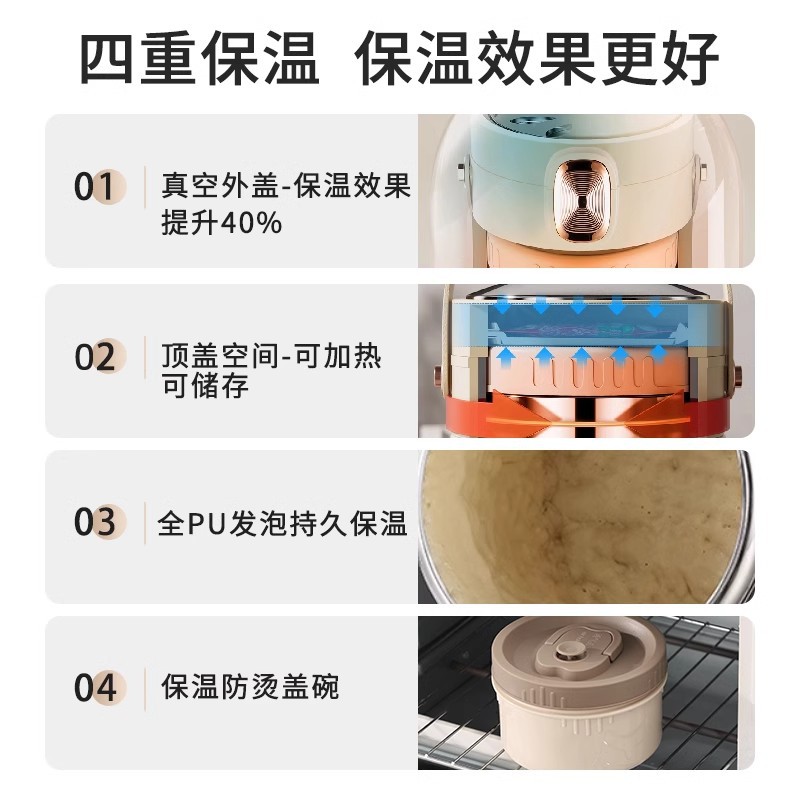 四重保温 保温效果更好

01 真空外盖-保温效果提升40%

02 顶盖空间-可加热可储存

03 全PU发泡持久保温

04 保温防烫盖碗