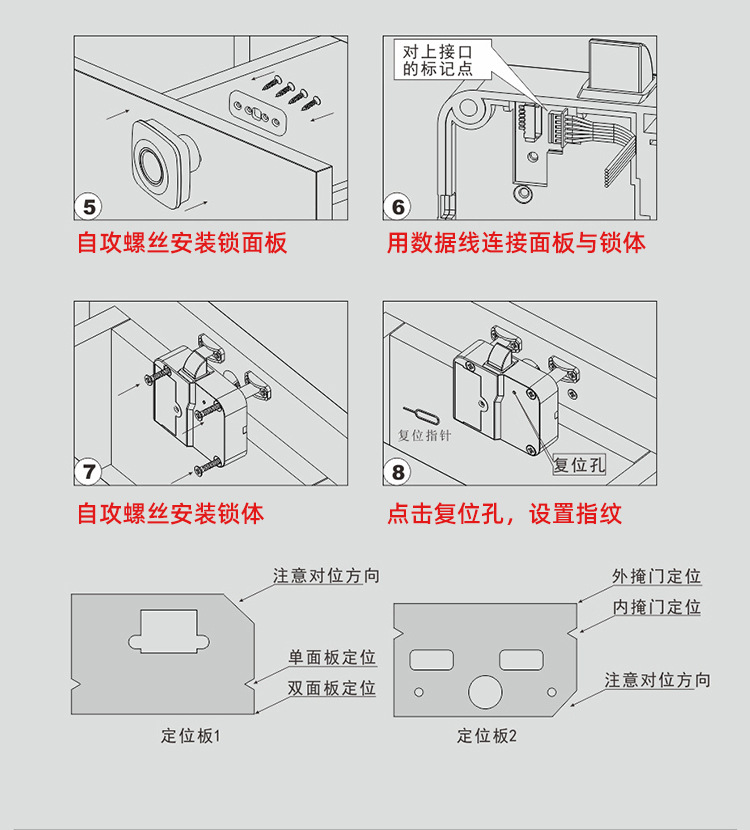 5
自攻螺丝安装锁面板

对上接口的标记点
6
用数据线连接面板与锁体

7
自攻螺丝安装锁体

复位指针
复位孔
8
点击复位孔，设置指纹

注意对位方向
单面板定位
双面板定位
定位板1

外掩门定位
内掩门定位
注意对位方向
定位板2