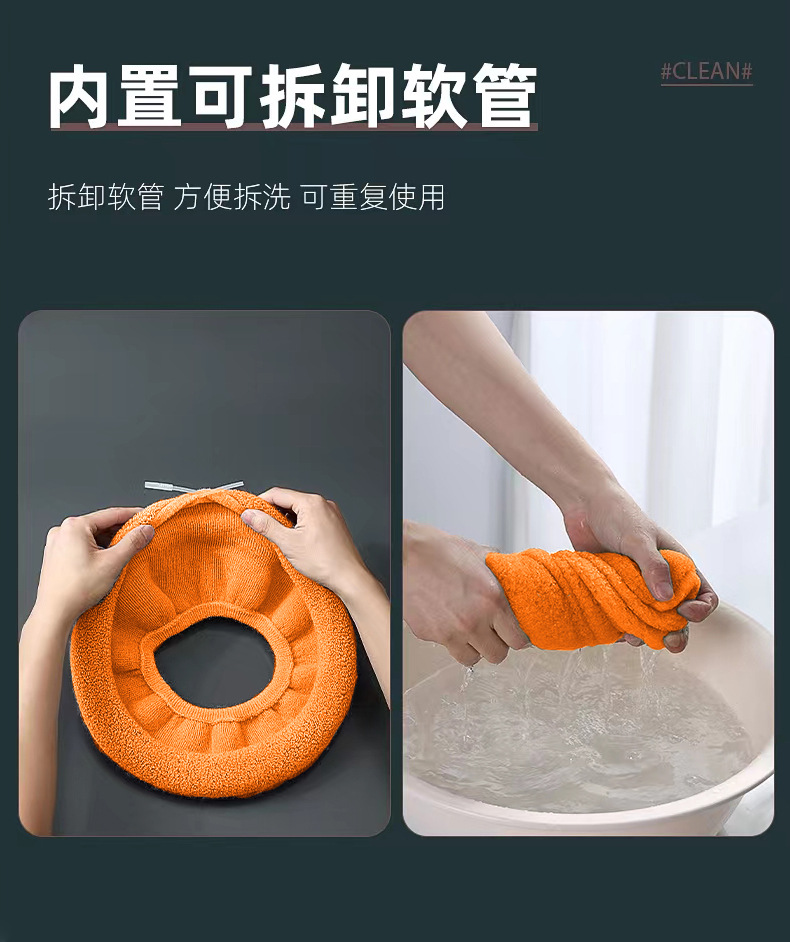 内置可拆卸软管

#CLEAN#

拆卸软管 方便拆洗 可重复使用