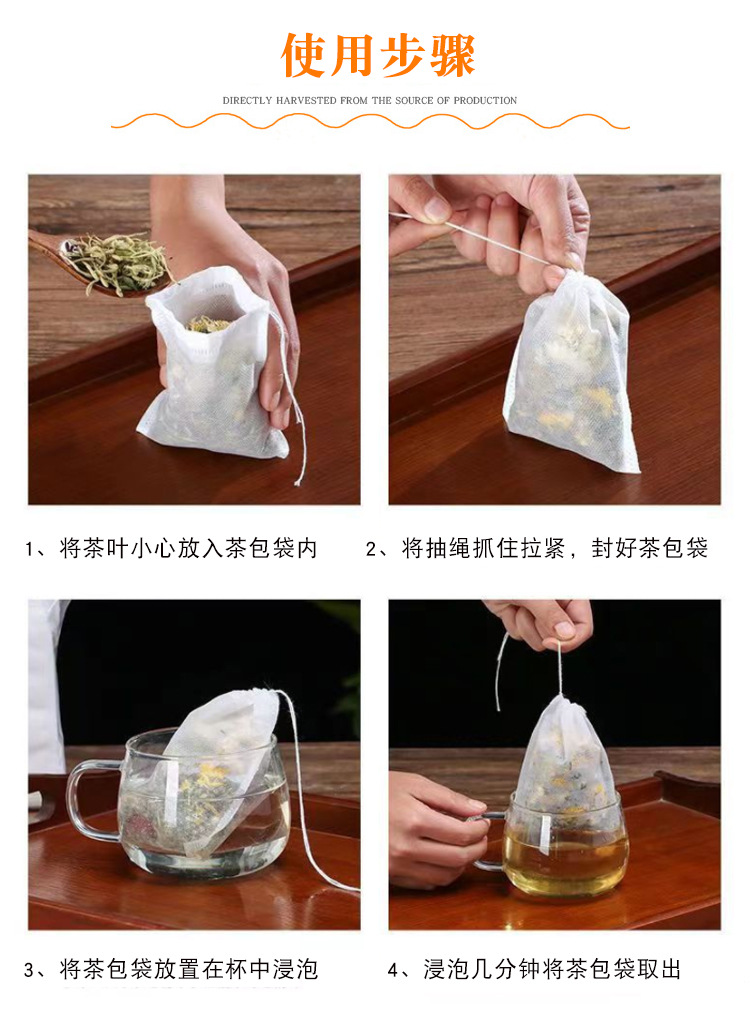 使用步骤

DIRECTLY HARVESTED FROM THE SOURCE OF PRODUCTION

1、将茶叶小心放入茶包袋内

2、将抽绳抓住拉紧，封好茶包袋

3、将茶包袋放置在杯中浸泡

4、浸泡几分钟将茶包袋取出