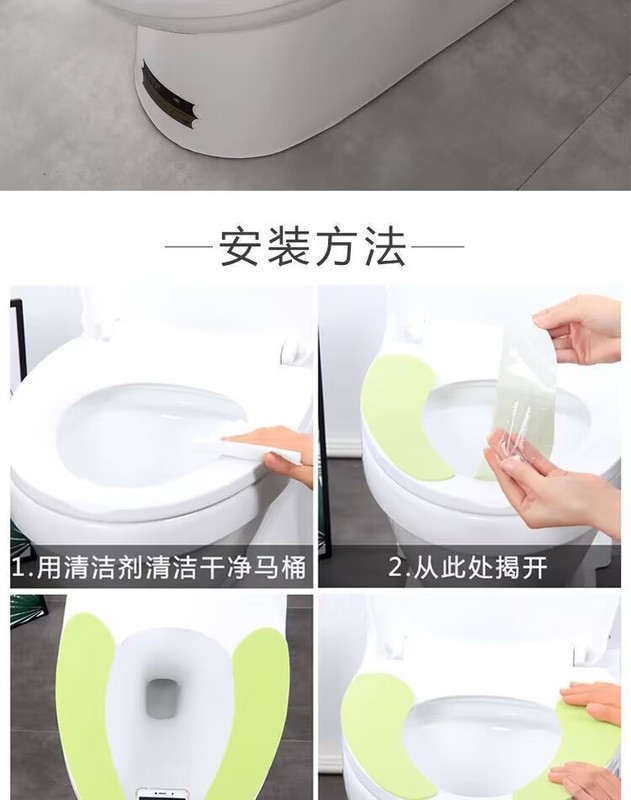 —安装方法—

1.用清洁剂清洁干净马桶

2.从此处揭开